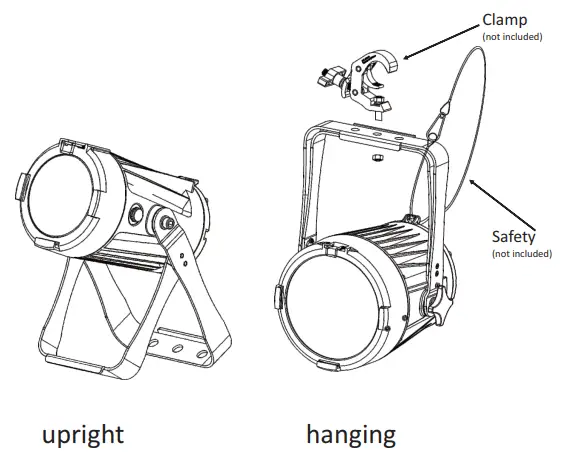 Clamp
(not included)

Safety
(not included)

upright

hanging