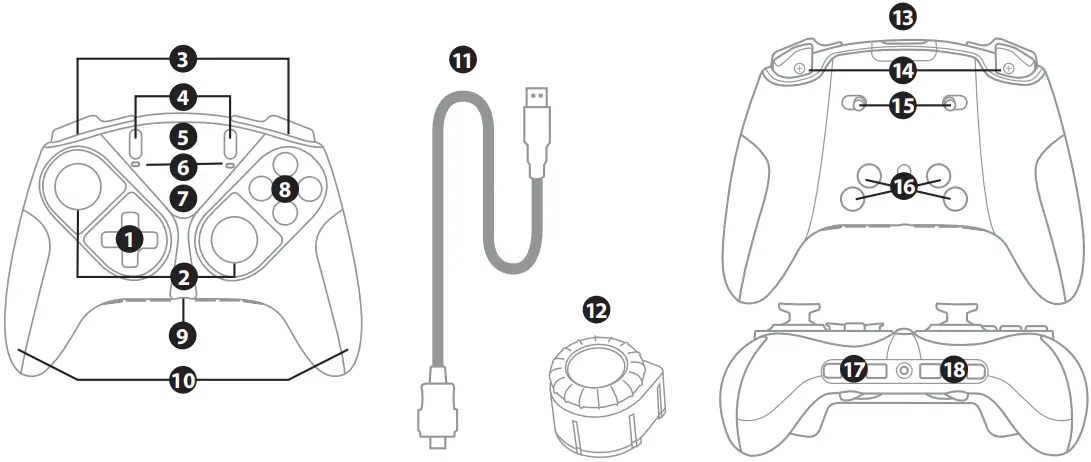 3
4
5
6
7
8
1
2
9
10
11
12
13
14
15
16
17
18