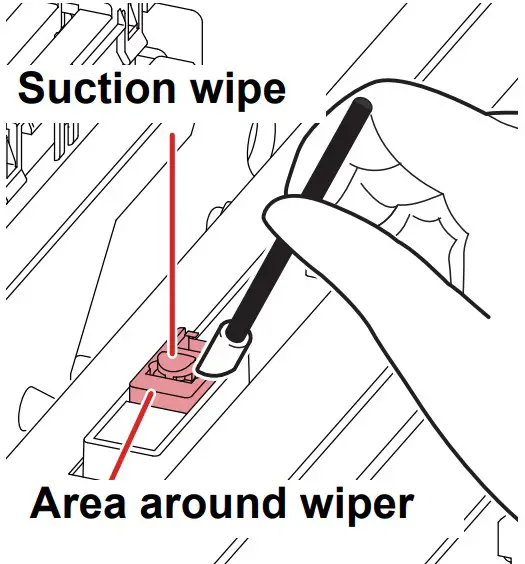 Suction wipe

Area around wiper