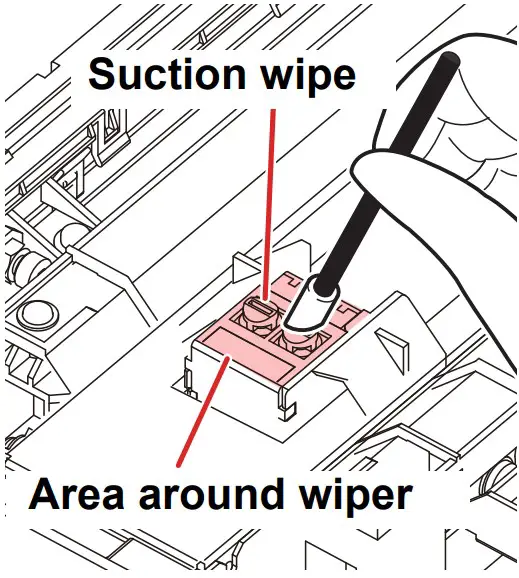 Suction wipe

Area around wiper