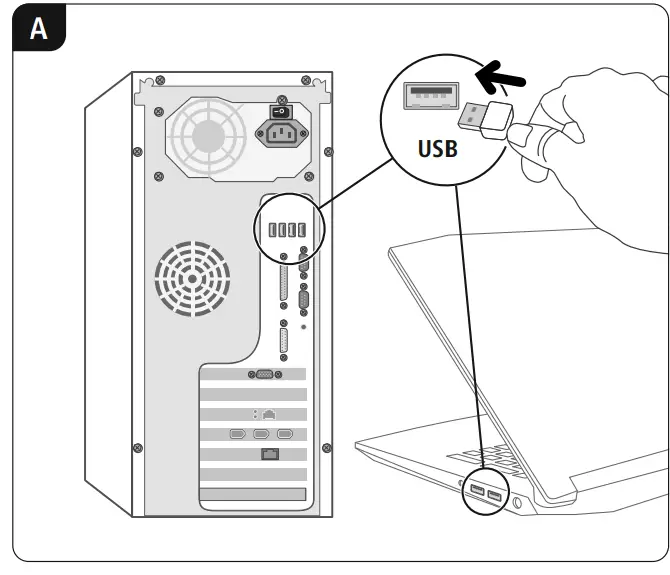 A

USB