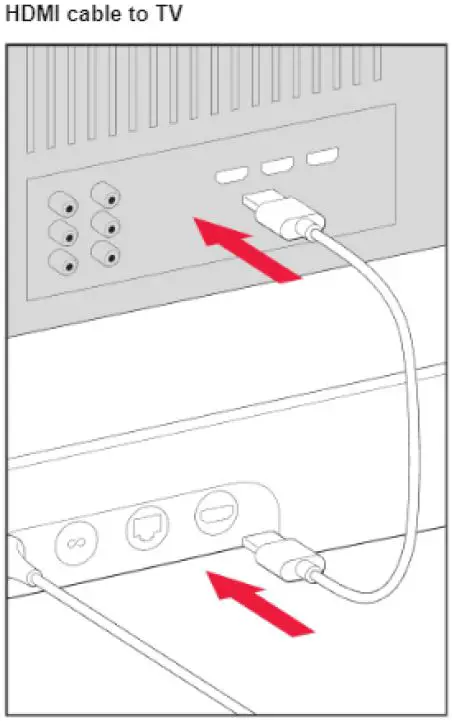 HDMI cable to TV