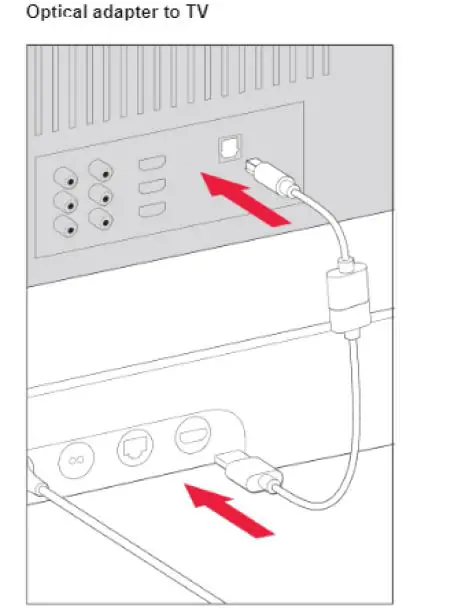 Optical adapter to TV