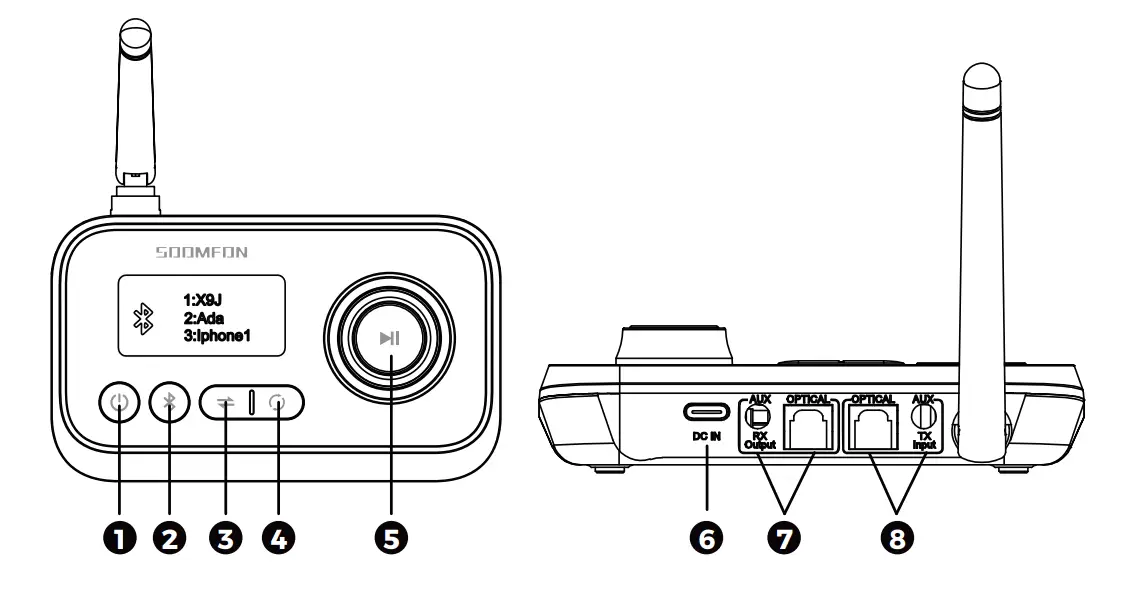 SOOMFON

1:X9J
2:Ada
3:Iphone1

1 2 3 4 5

DC IN
AUX
RX Output
OPTICAL
OPTICAL
AUX
TX Input

6 7 8