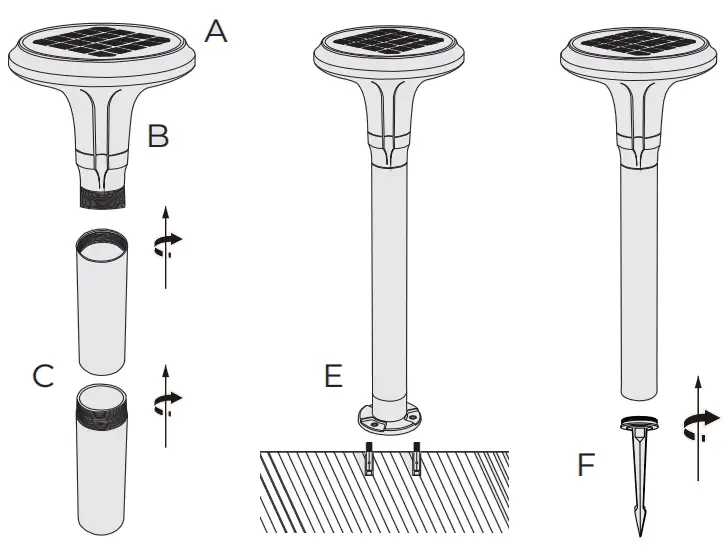 A
B
C
E
F