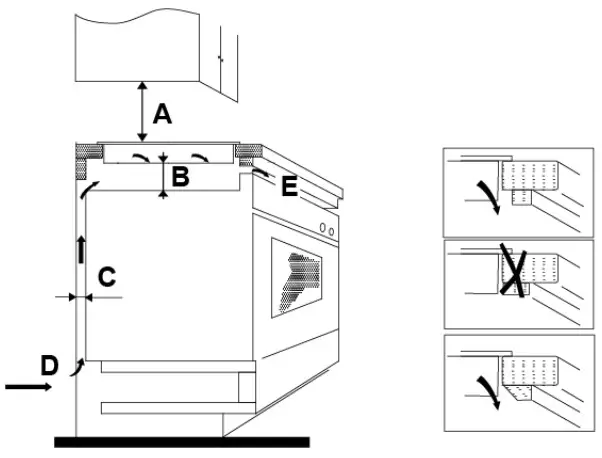 A
B
E
C
D