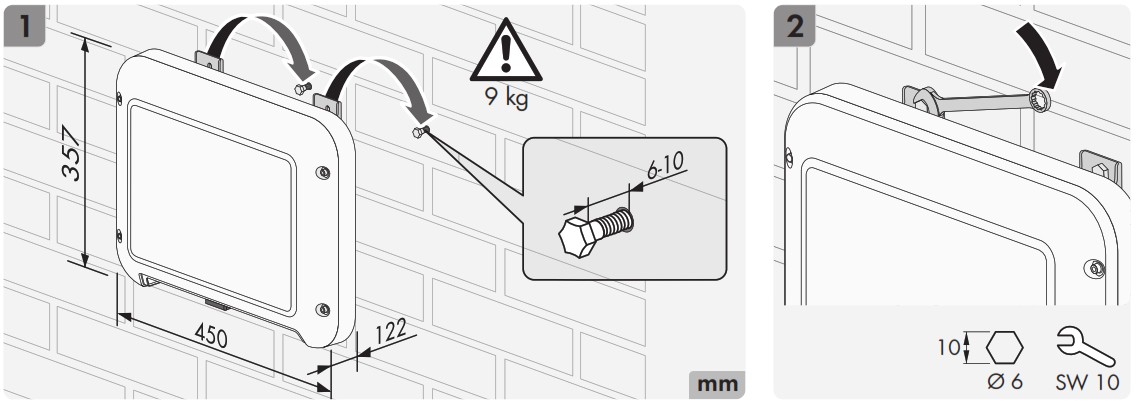 1

357

450

122

9 kg

6-10

mm

2

10

Ø 6

SW 10