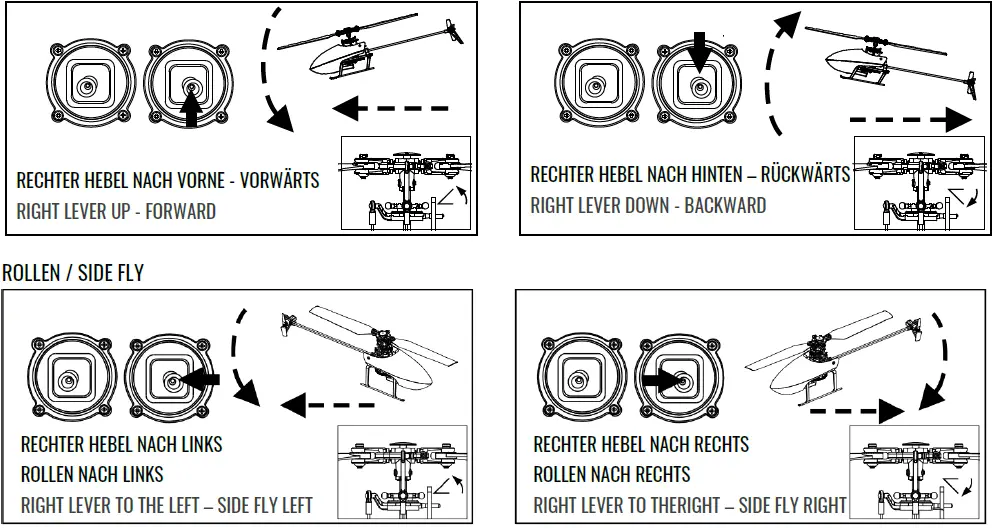 RECHTER HEBEL NACH VORNE - VORWÄRTS
RIGHT LEVER UP - FORWARD

RECHTER HEBEL NACH HINTEN – RÜCKWÄRTS
RIGHT LEVER DOWN - BACKWARD

ROLLEN / SIDE FLY

RECHTER HEBEL NACH LINKS
ROLLEN NACH LINKS
RIGHT LEVER TO THE LEFT – SIDE FLY LEFT

RECHTER HEBEL NACH RECHTS
ROLLEN NACH RECHTS
RIGHT LEVER TO THERIGHT – SIDE FLY RIGHT