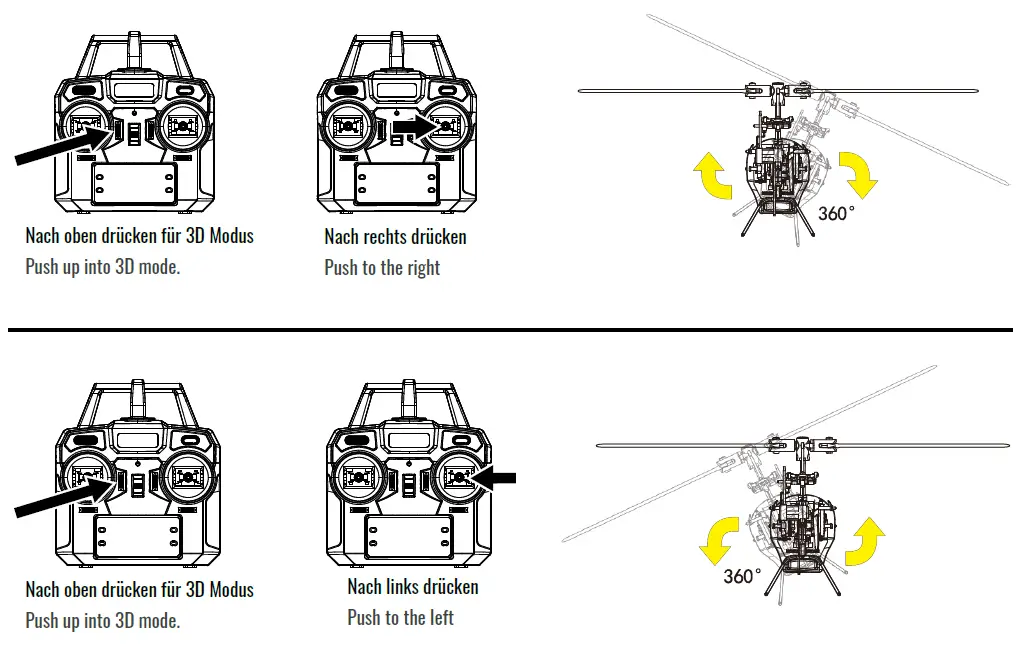 Nach oben drücken für 3D Modus
Push up into 3D mode.

Nach rechts drücken
Push to the right

360°

Nach oben drücken für 3D Modus
Push up into 3D mode.

Nach links drücken
Push to the left

360°