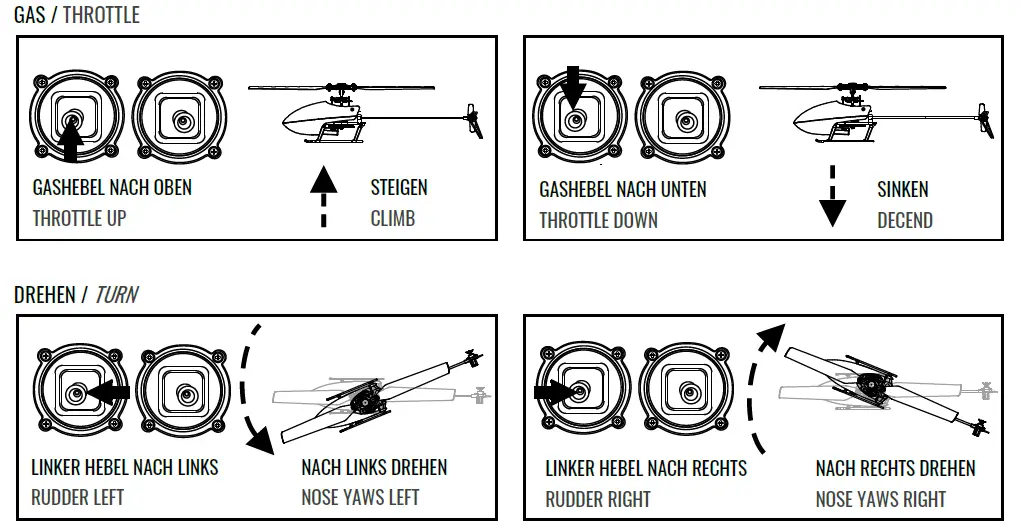 GAS / THROTTLE

GASHEBEL NACH OBEN
THROTTLE UP

STEIGEN
CLIMB

GASHEBEL NACH UNTEN
THROTTLE DOWN

SINKEN
DECEND

DREHEN / TURN

LINKER HEBEL NACH LINKS
RUDDER LEFT

NACH LINKS DREHEN
NOSE YAWS LEFT

LINKER HEBEL NACH RECHTS
RUDDER RIGHT

NACH RECHTS DREHEN
NOSE YAWS RIGHT