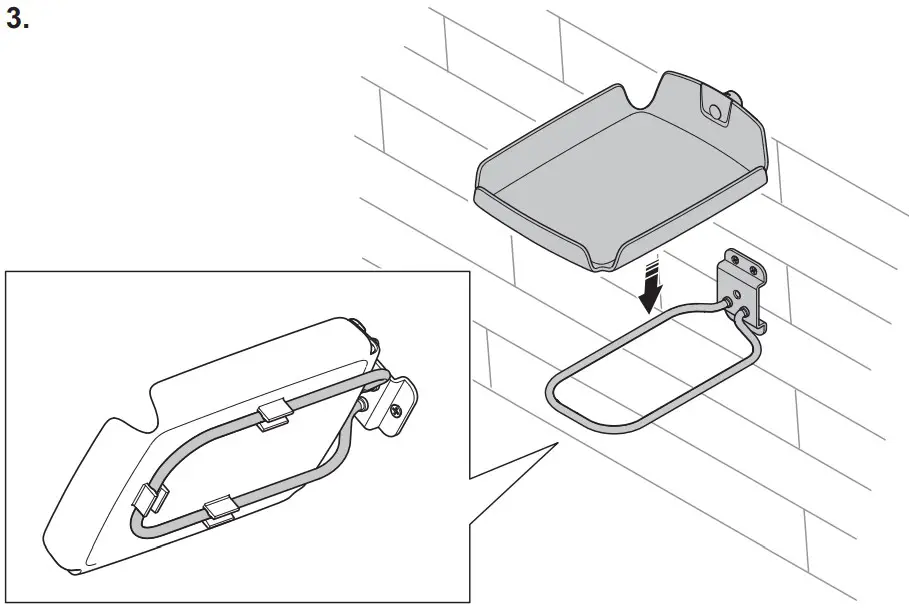 3.