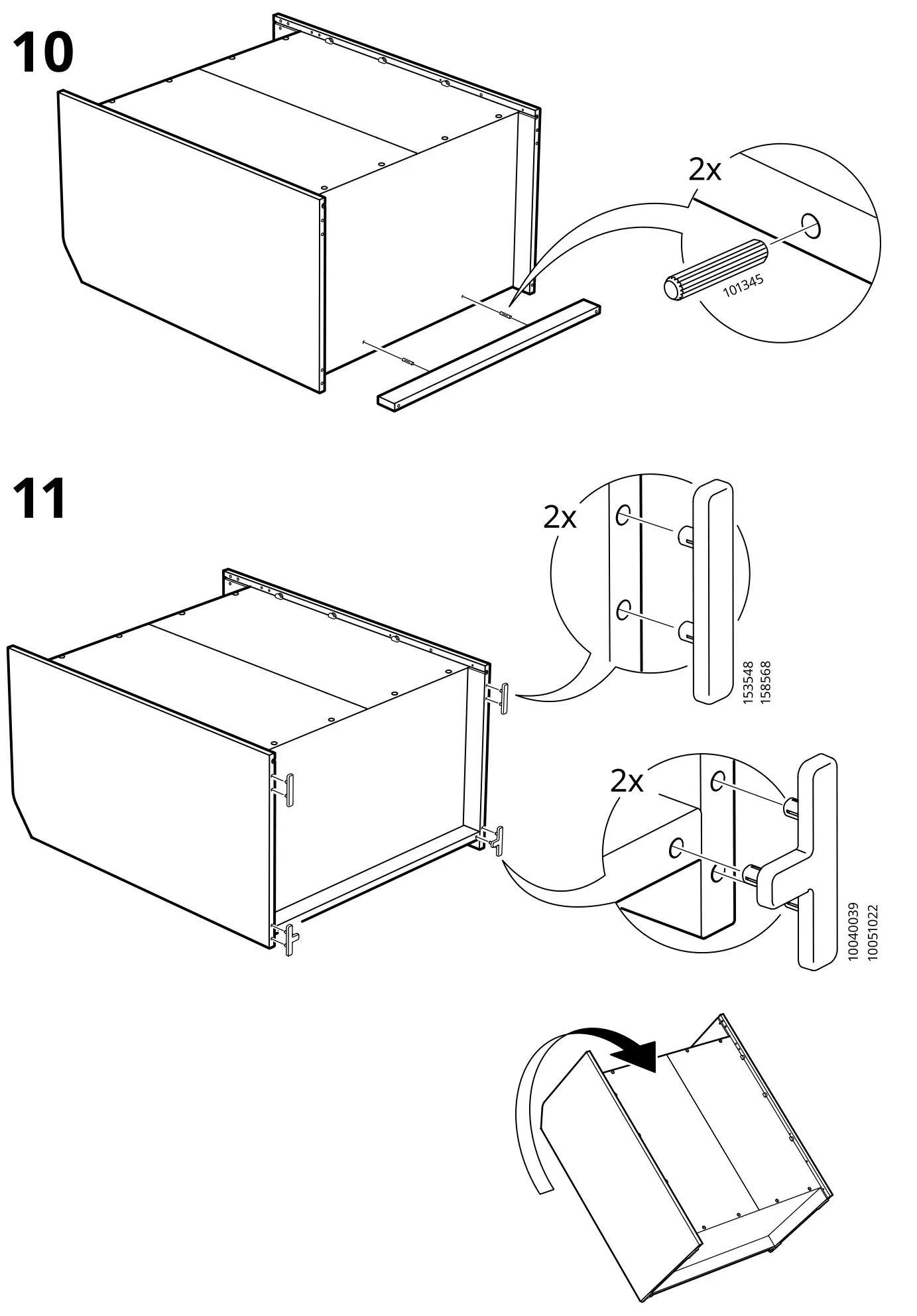 10

2x

101345

11

2x

153548
158568

2x

10040039
10051022