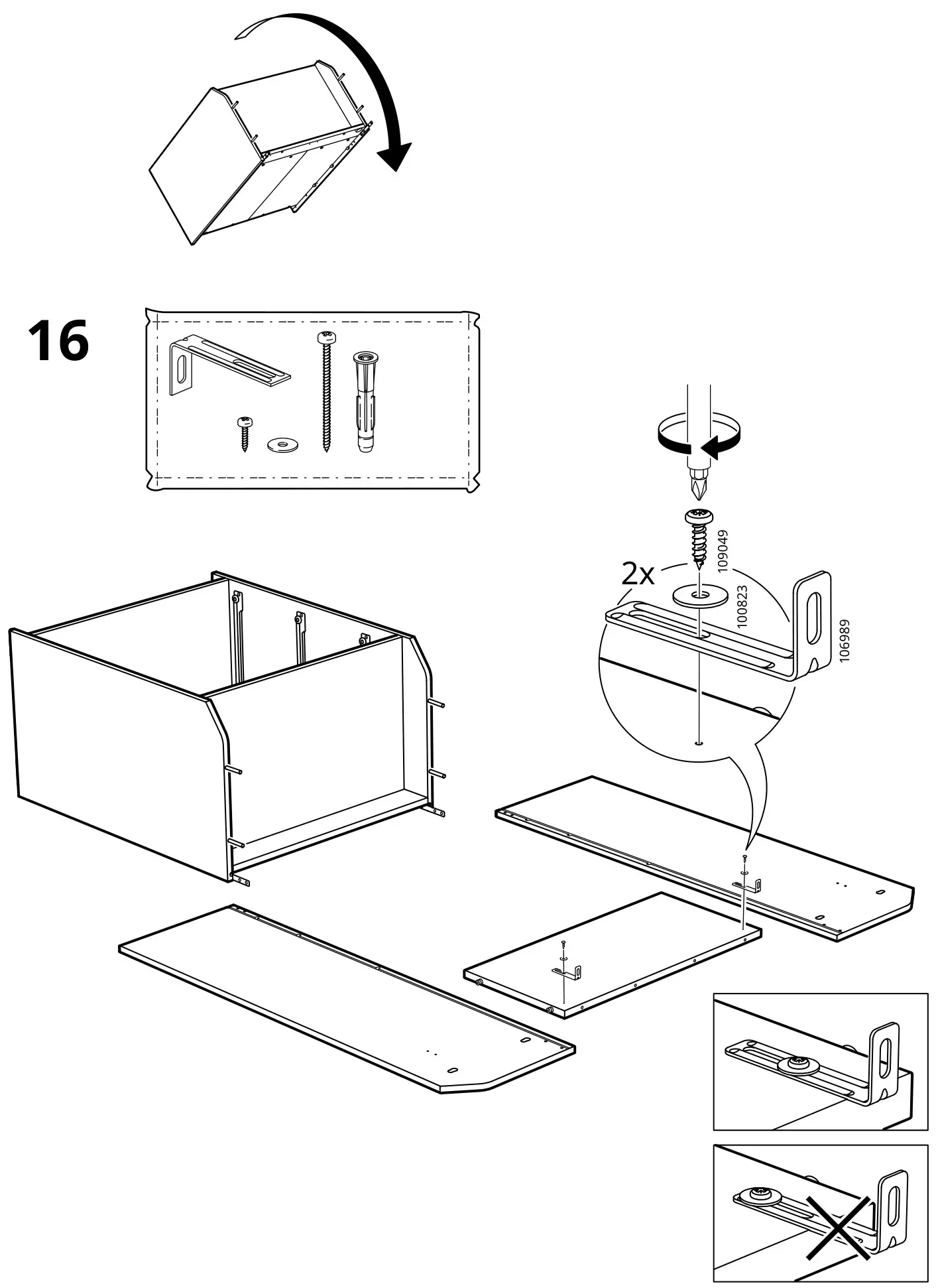 16

2x

109049

100823

106989