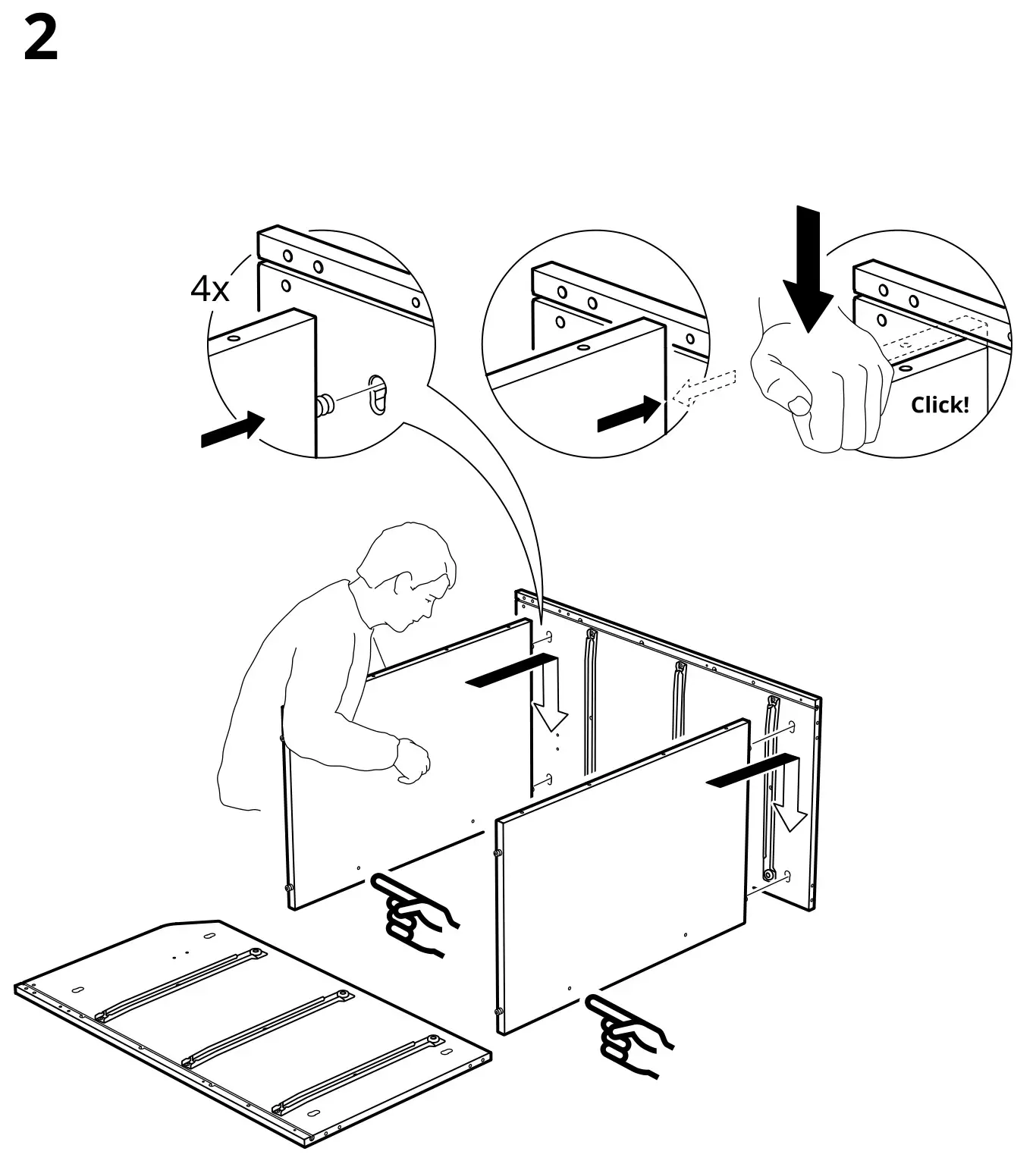 2

4x

Click!