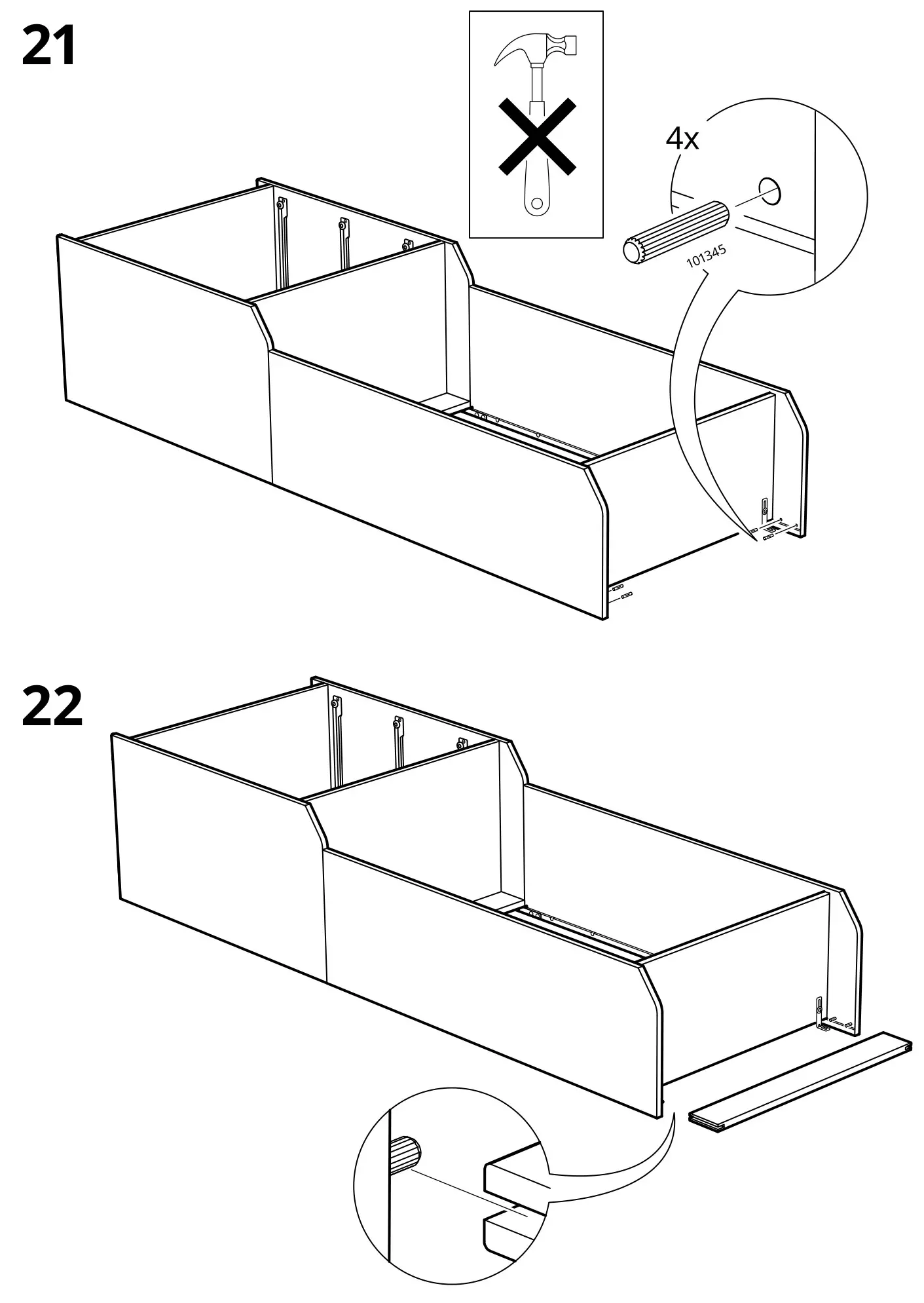 21

4x

101345

22