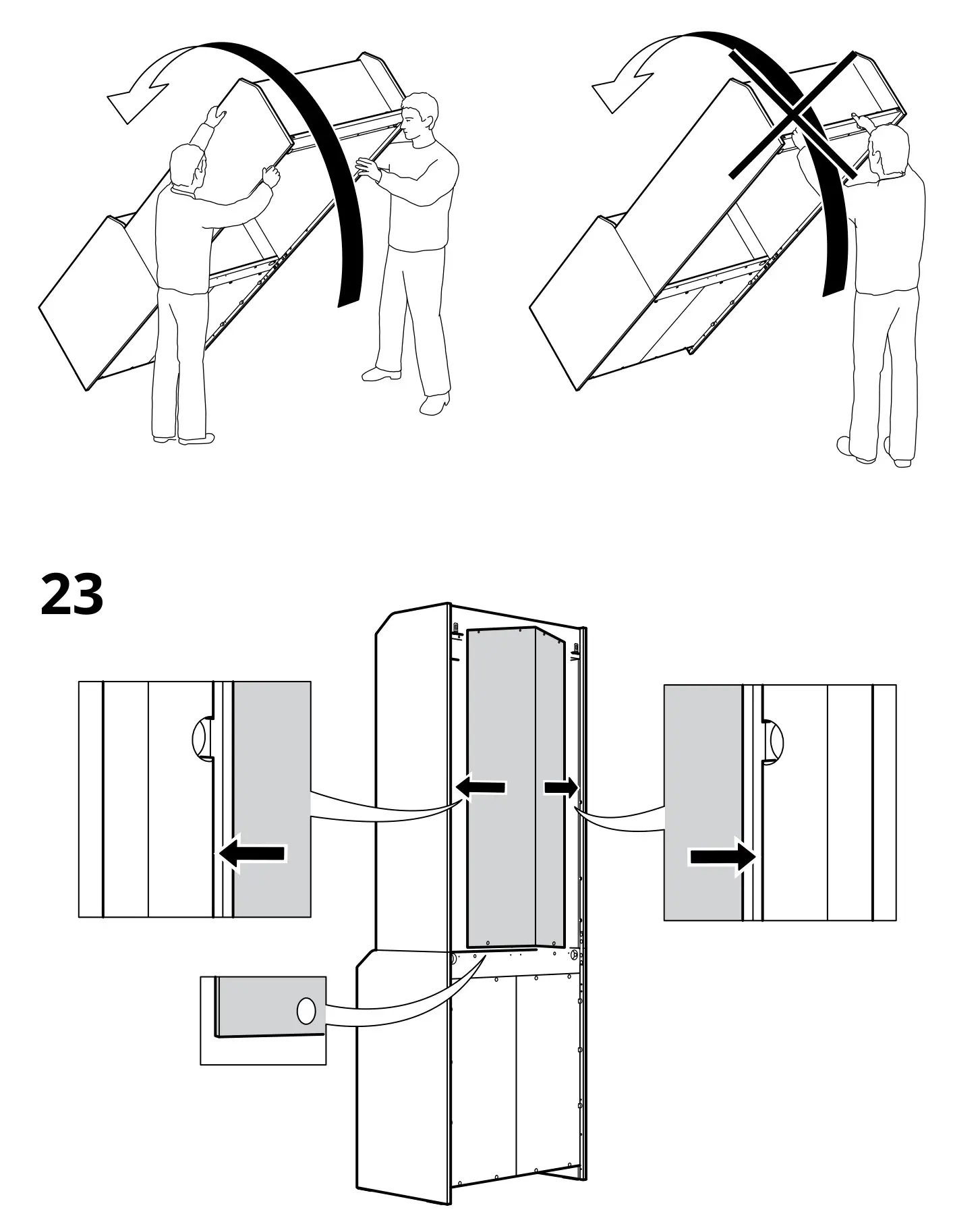 23