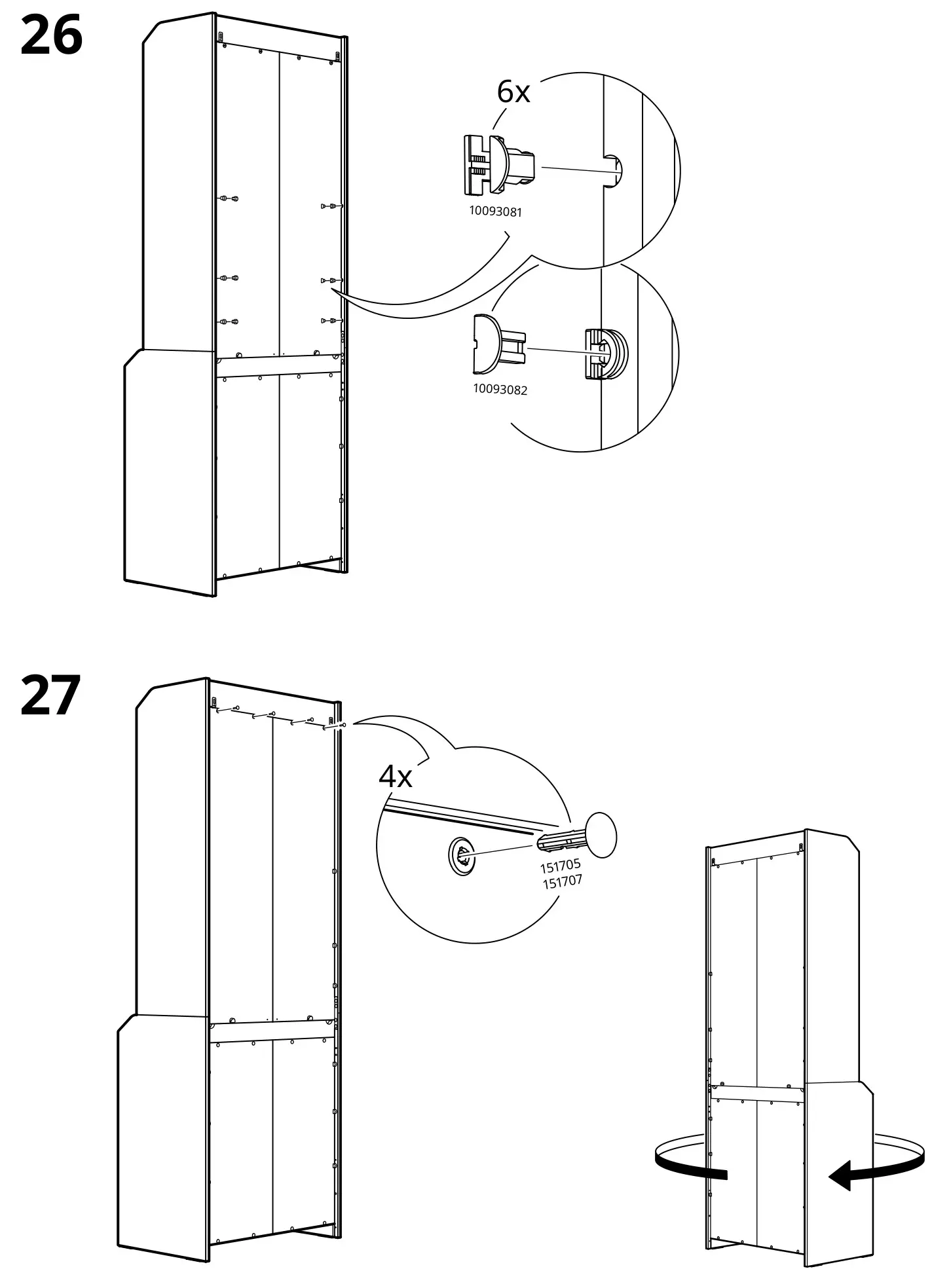 26

6x

10093081

10093082

27

4x

151705
151707