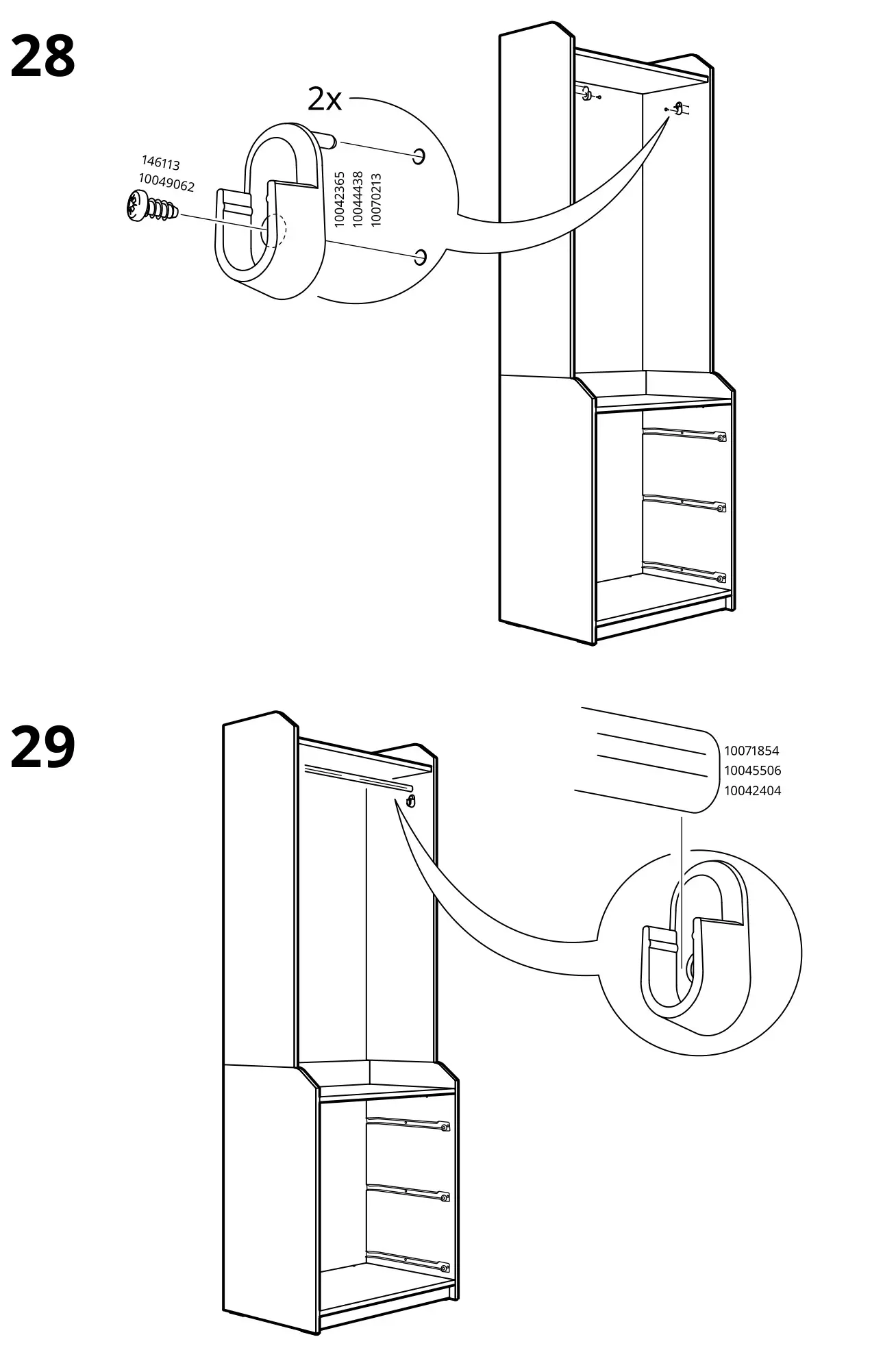 28

2x

146113
10049062

10042365
10044438
10070213

29

10071854
10045506
10042404