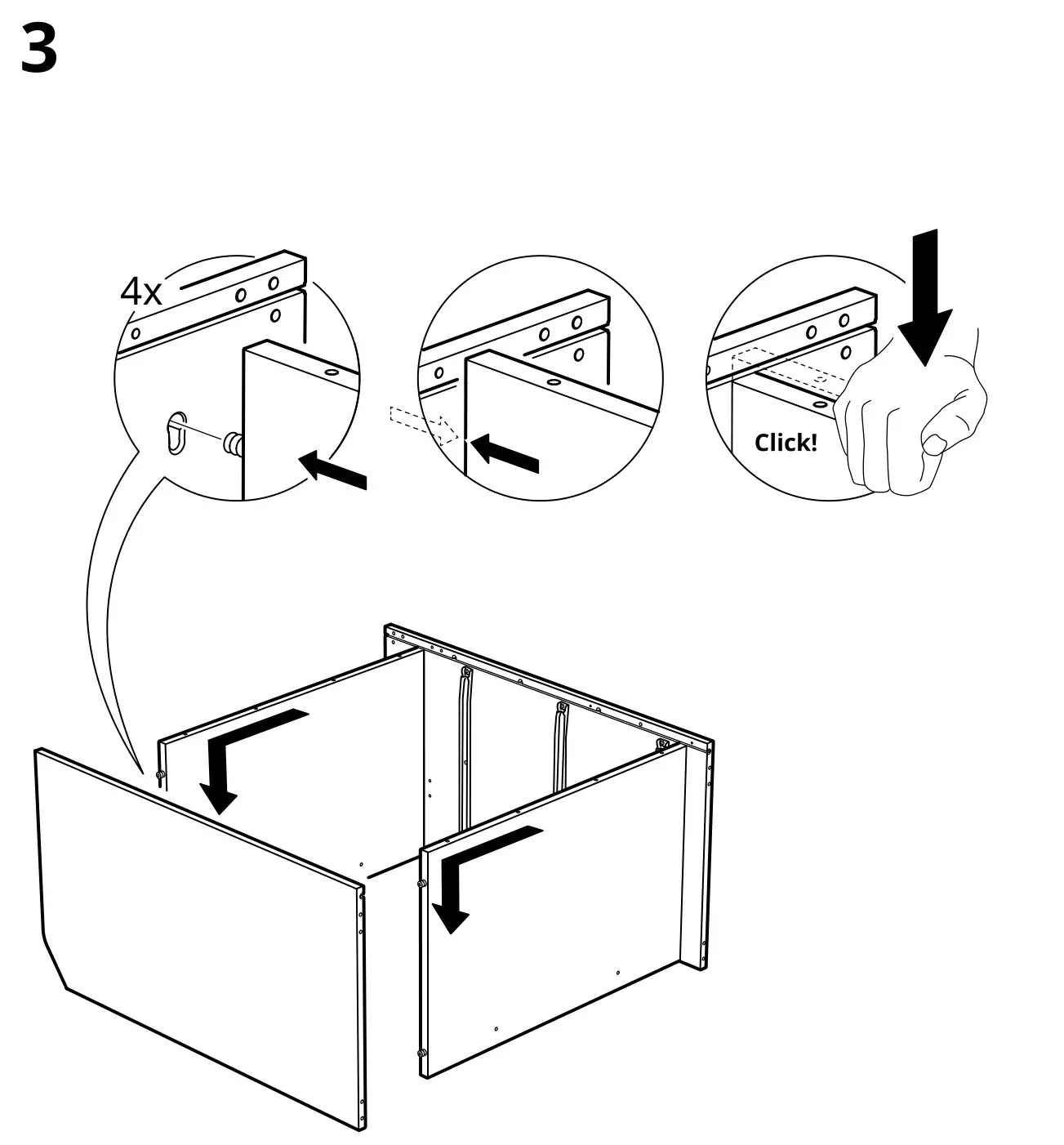 3

4x

Click!