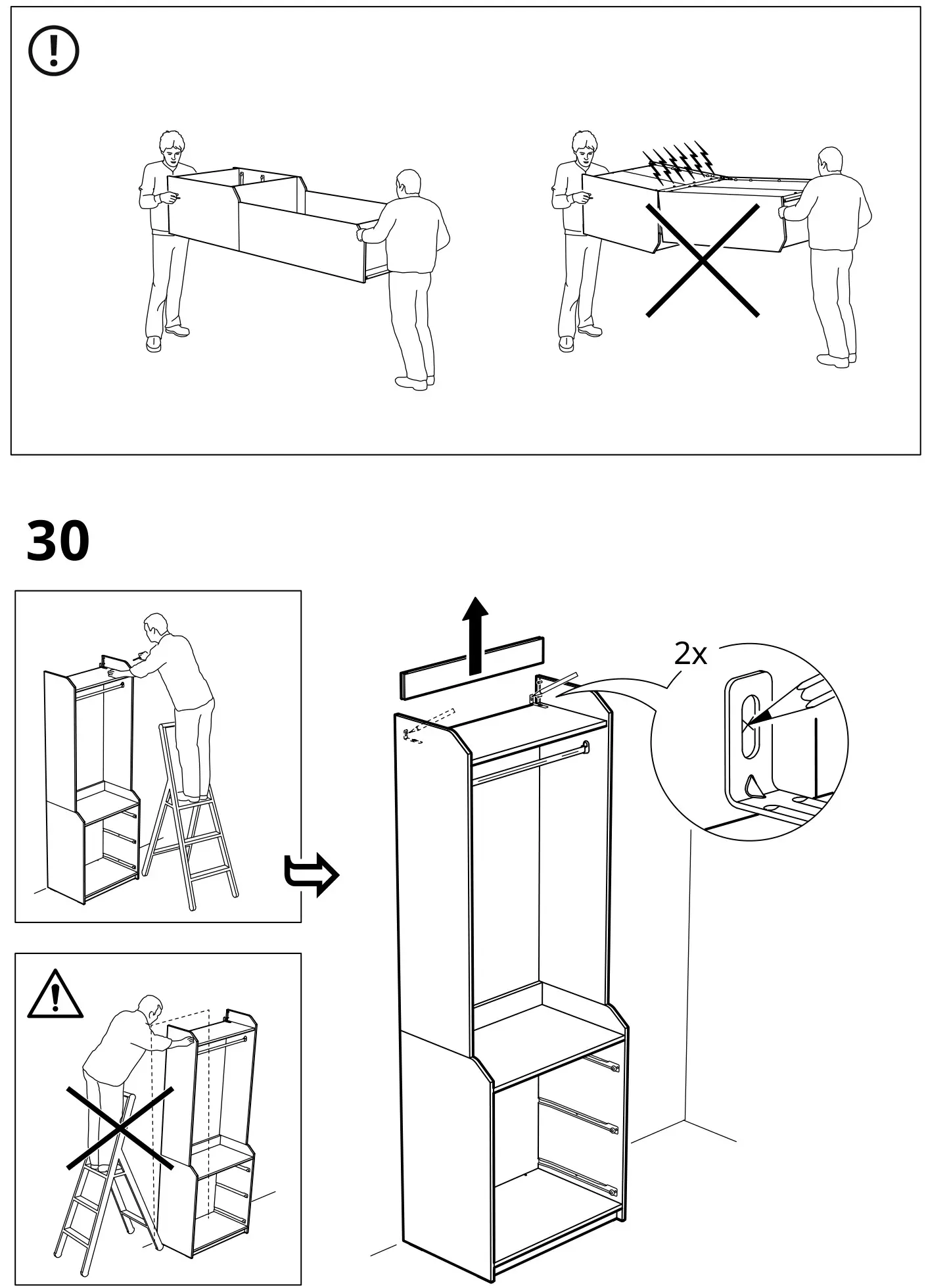 30

2x