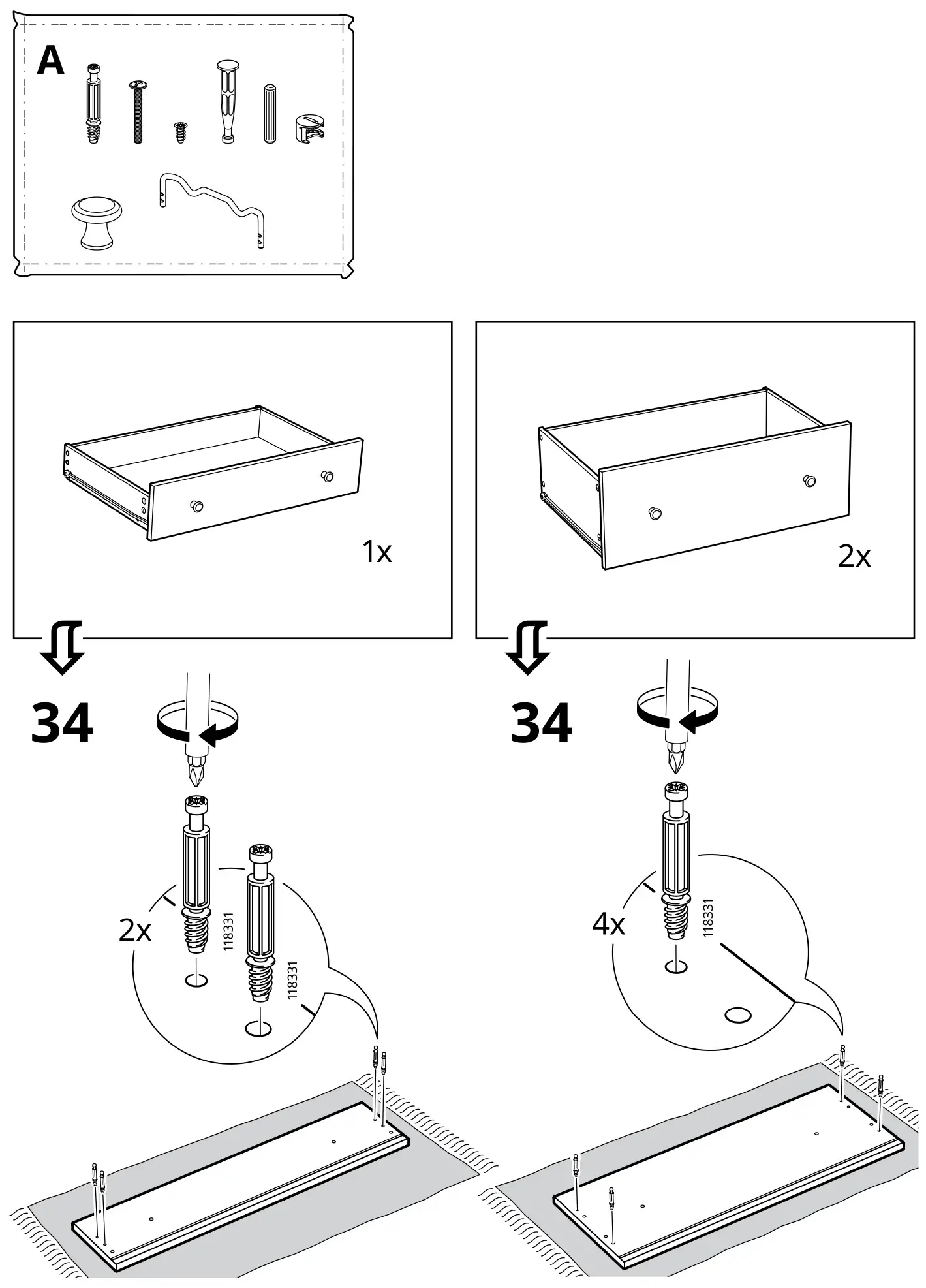 A

1x

2x

34

2x

118331

118331

34

4x

118331