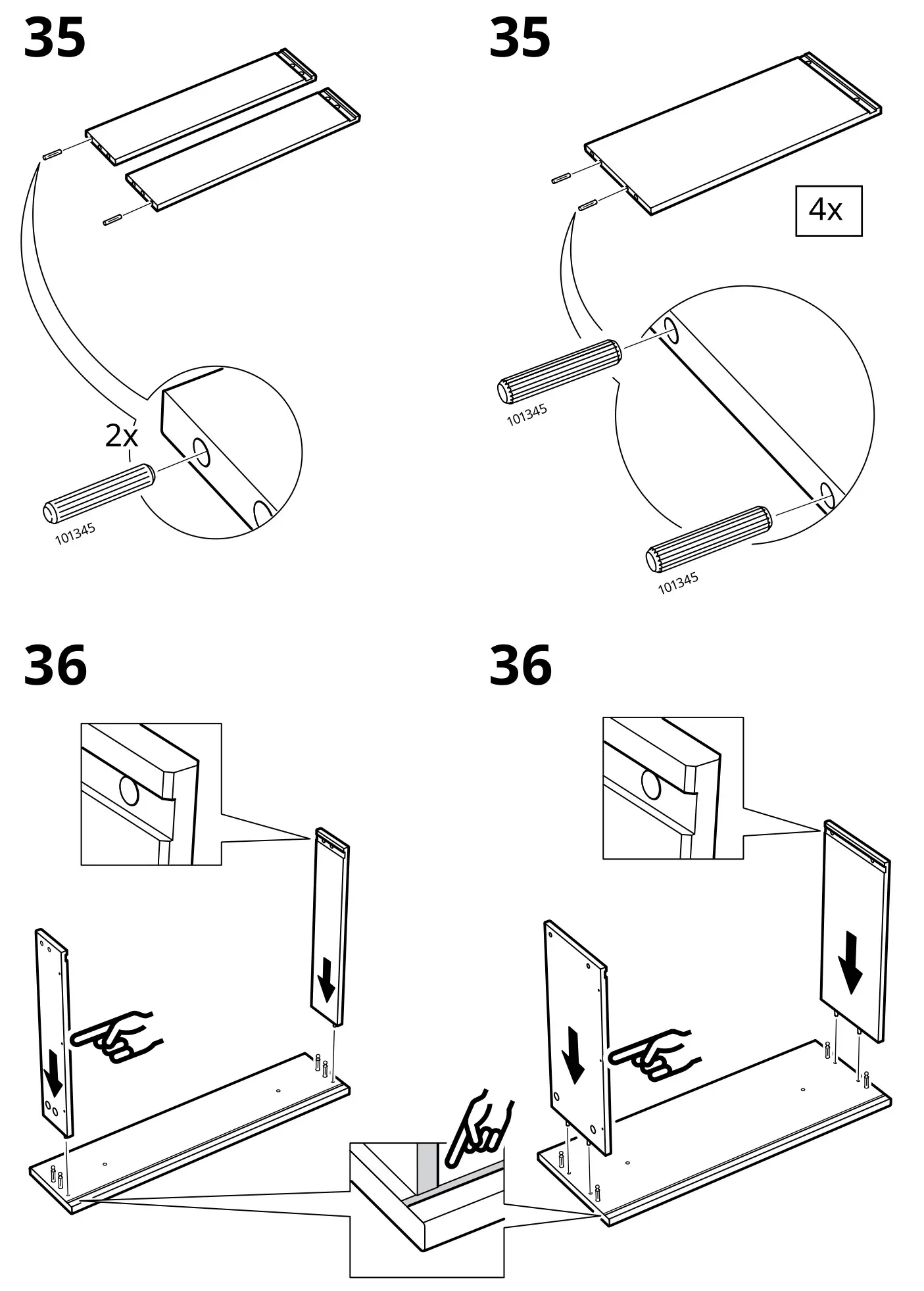 35

2x

101345

35

4x

101345

101345

36

36