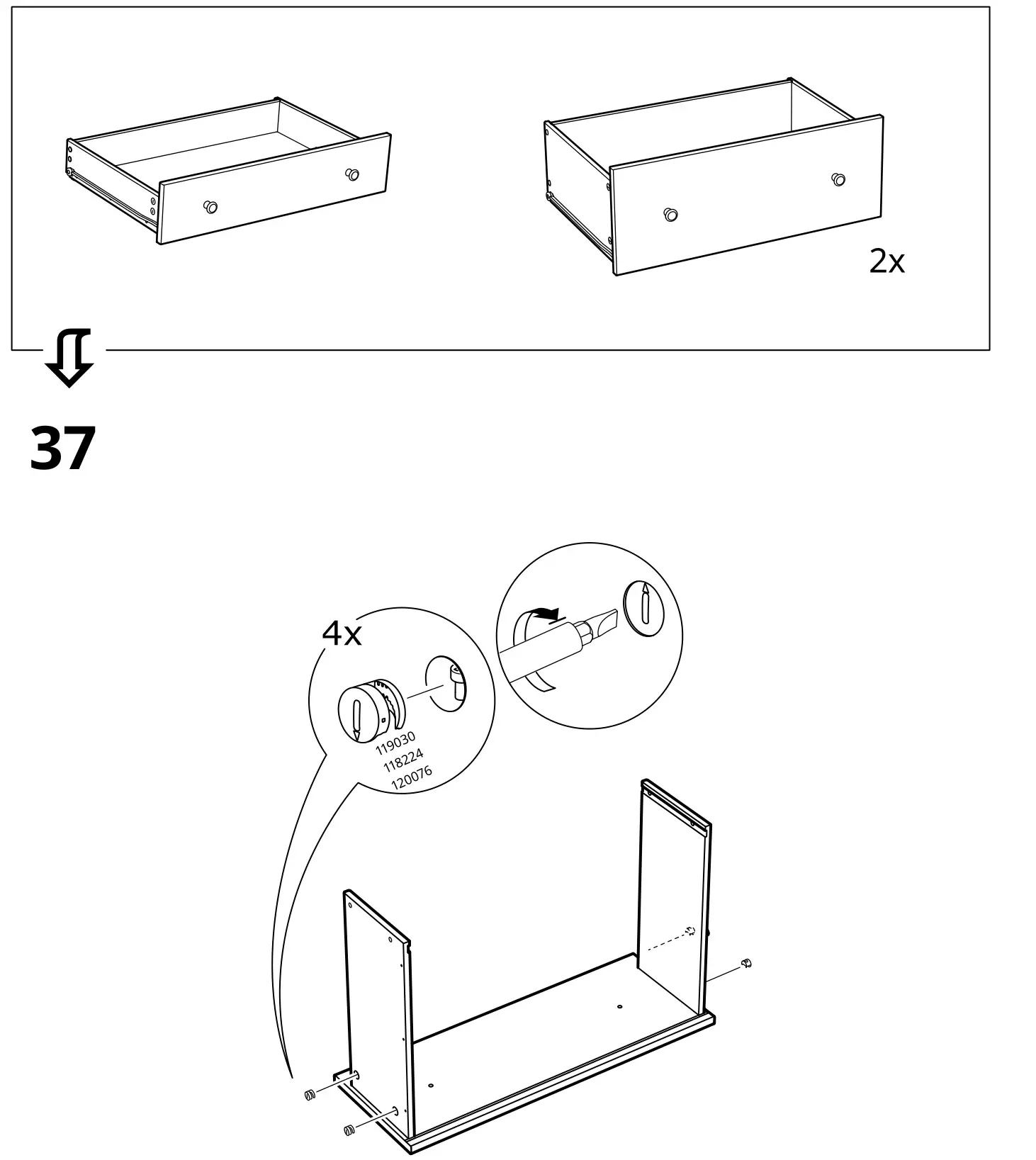 2x

37

4x

119030
118224
120076