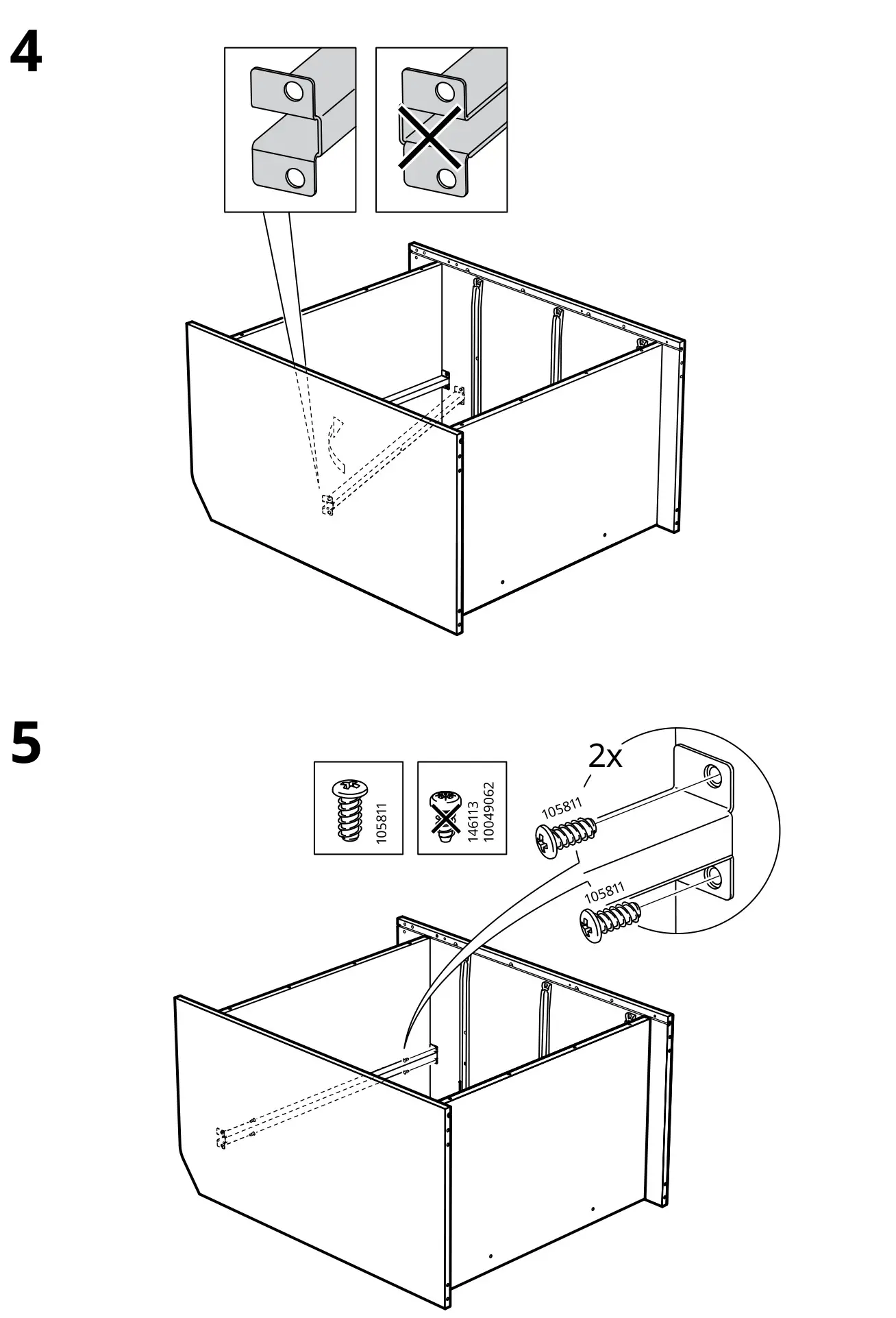 4

5

105811

146113
10049062

2x

105811

105811