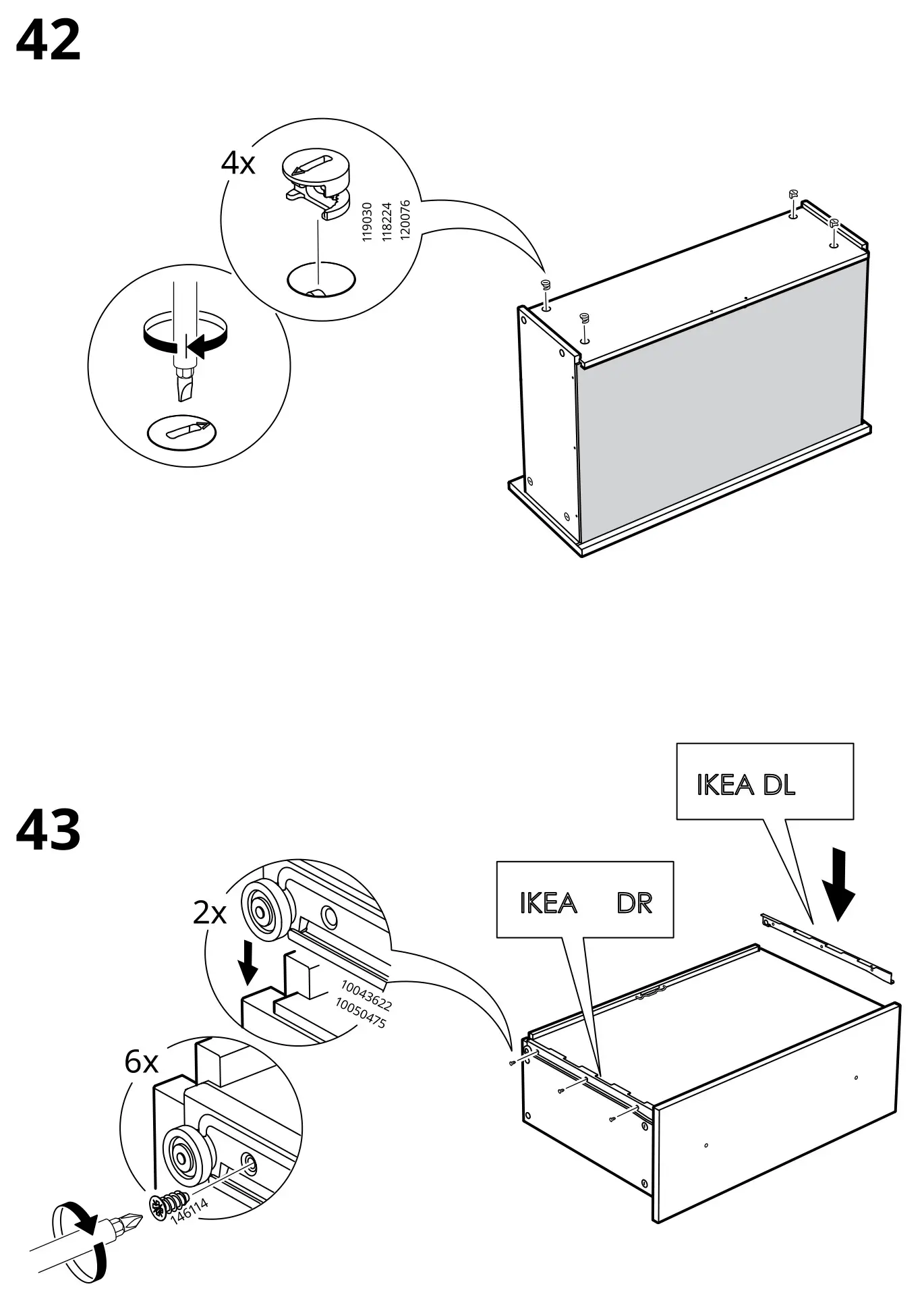 42

4x

119030
118224
120076

43

IKEA DL

IKEA DR

2x

10043622
10050475

6x

146114