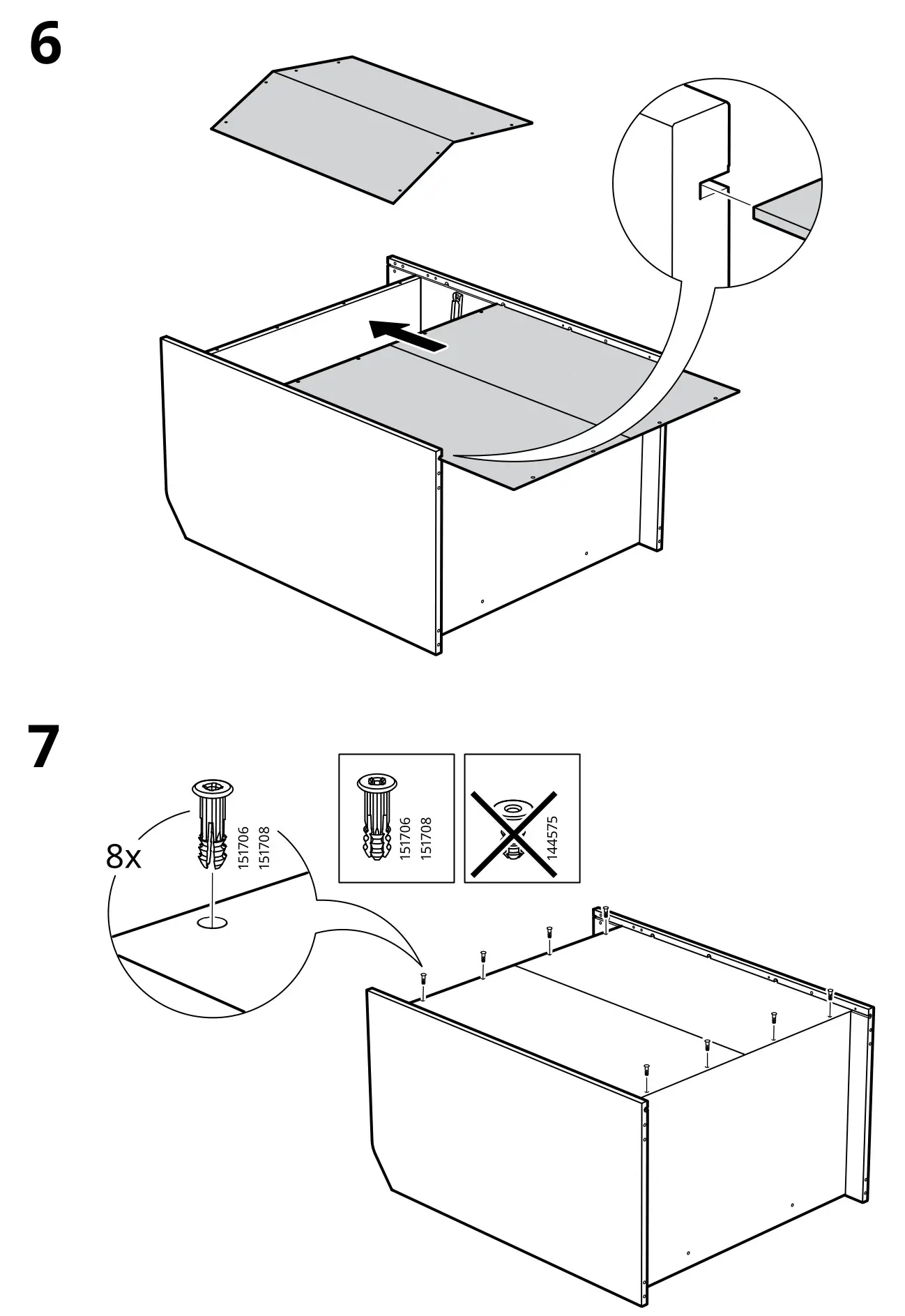 6

7

8x

151706
151708

151706
151708

144575