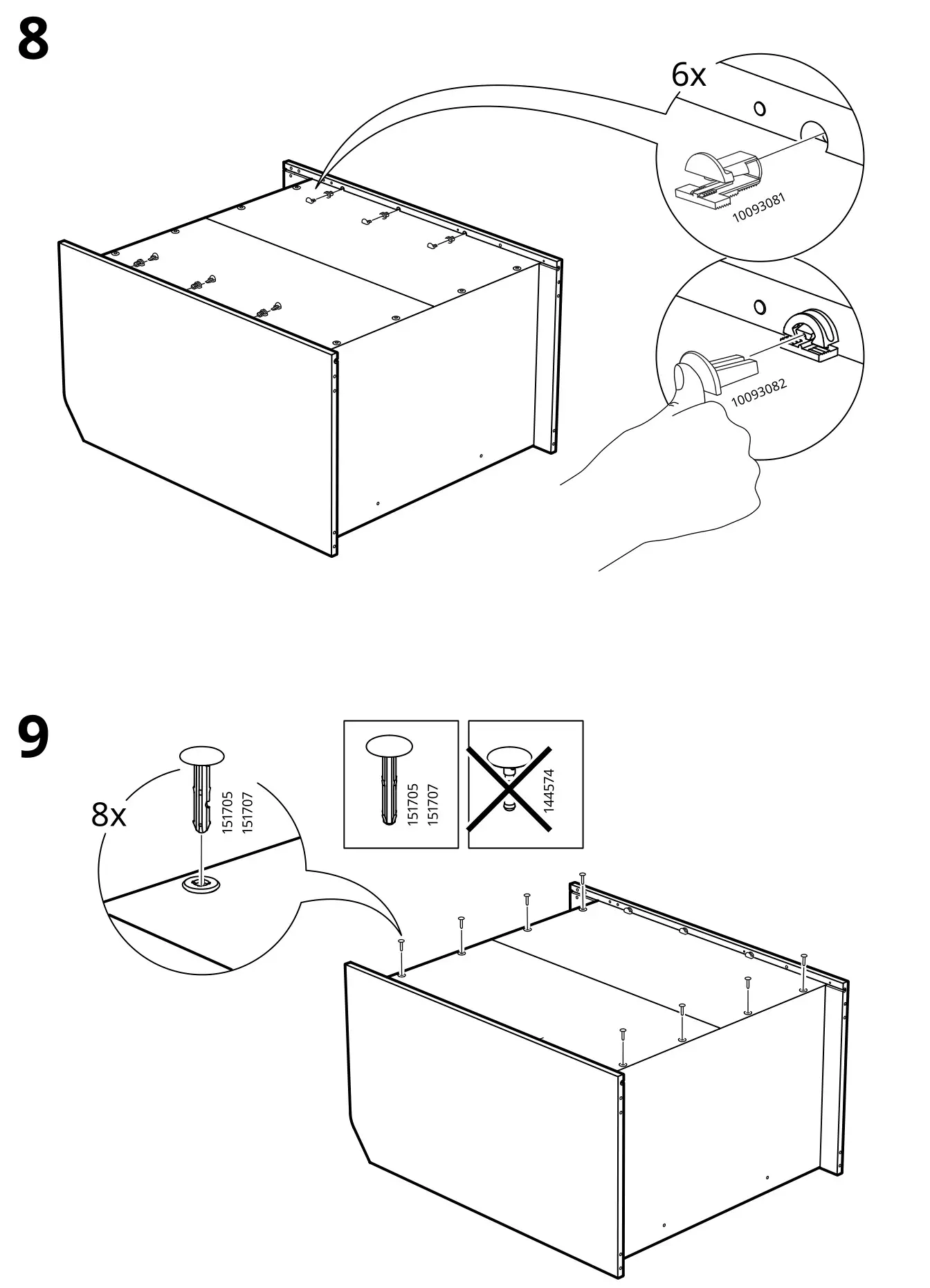 8

6x

10093081

10093082

9

8x

151705
151707

151705
151707

144574