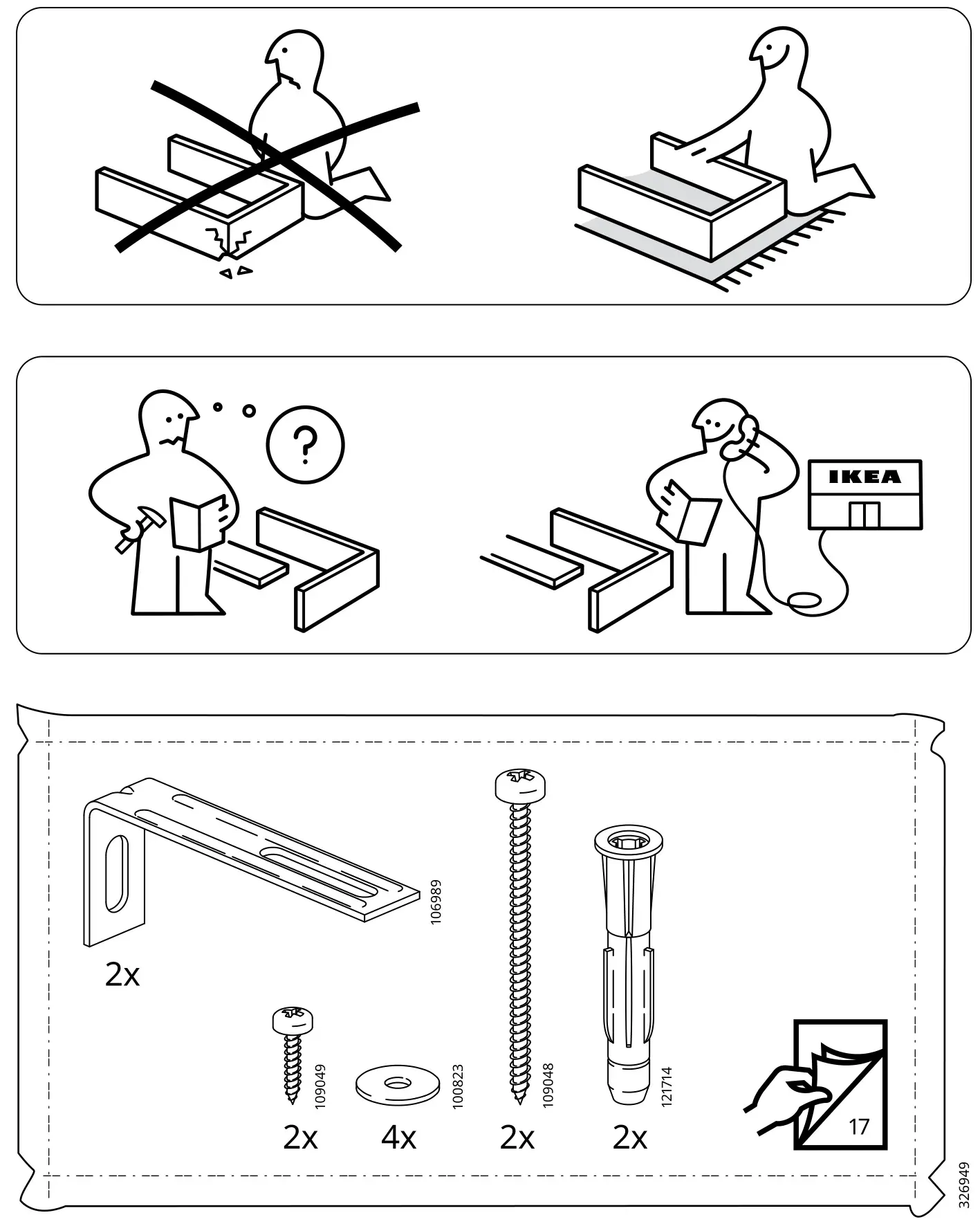 ?

IKEA

106989

2x

109049

2x

100823

4x

109048

2x

121714

2x

17

326949