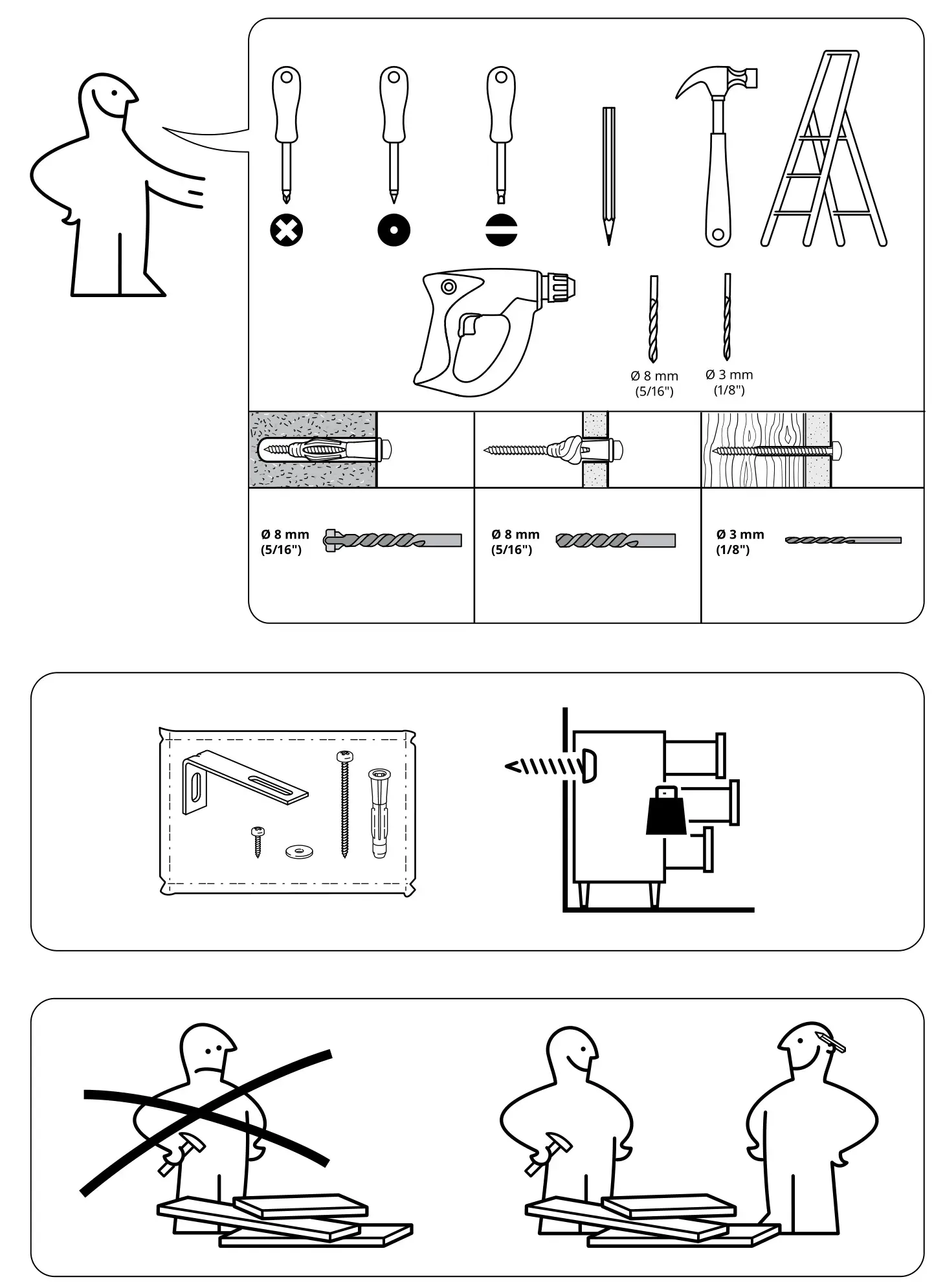 Ø 8 mm
(5/16")

Ø 3 mm
(1/8")

Ø 8 mm
(5/16")

Ø 8 mm
(5/16")

Ø 3 mm
(1/8")