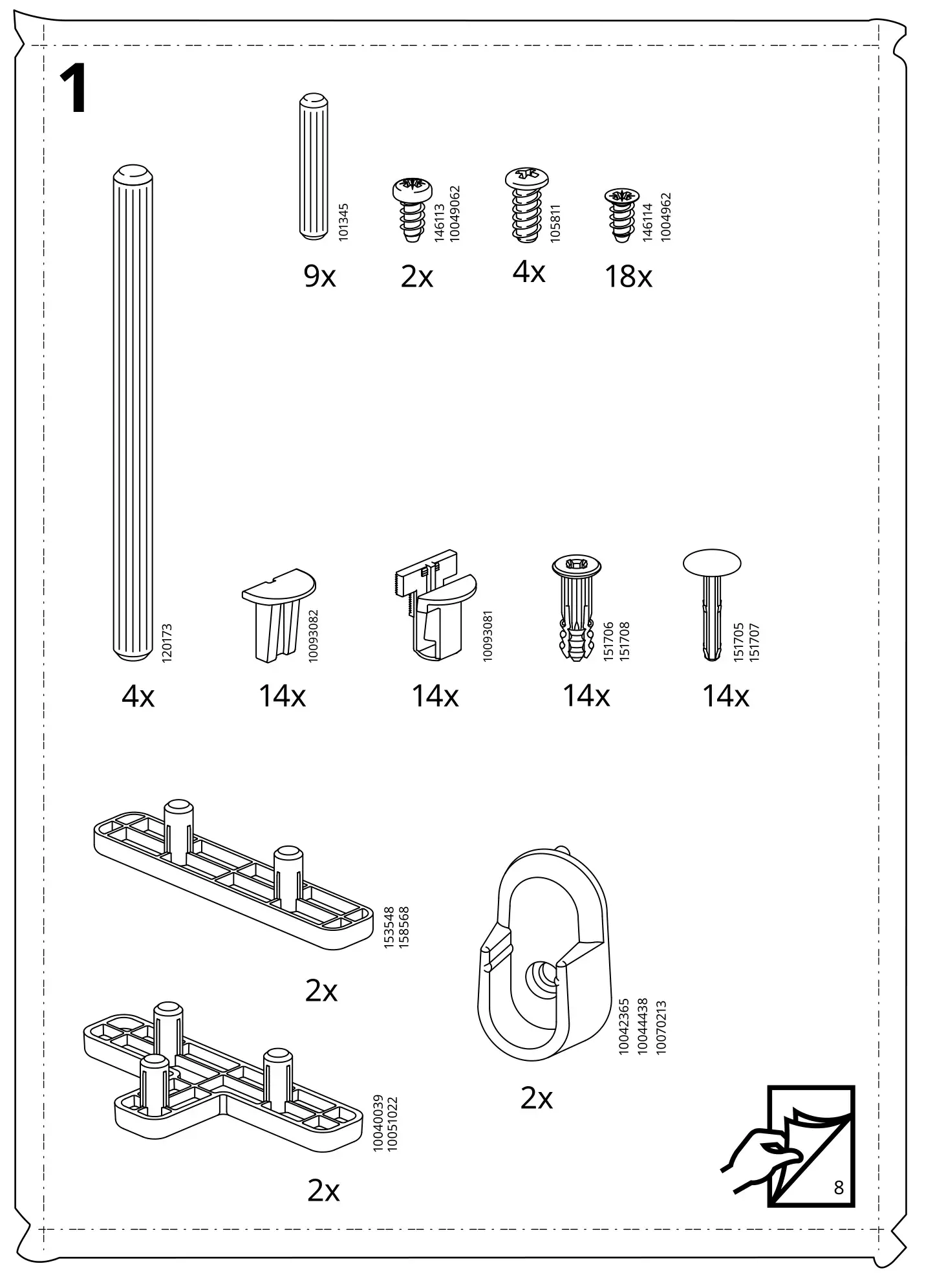 1

101345
9x

146113
10049062
2x

105811
4x

146114
1004962
18x

120173
4x

10093082
14x

10093081
14x

151706
151708
14x

151705
151707
14x

153548
158568
2x

10040039
10051022
2x

10042365
10044438
10070213
2x

8