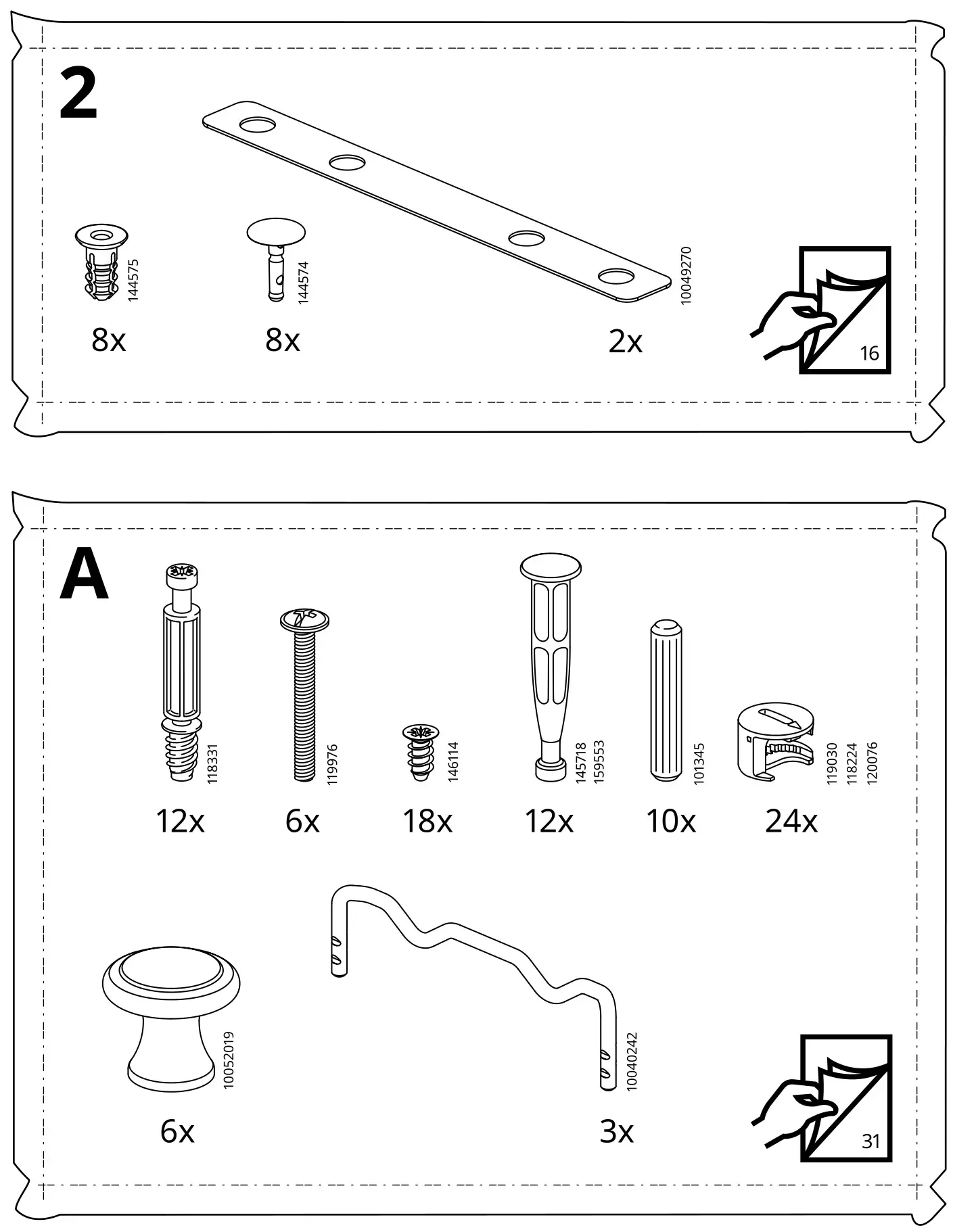 2

144575
8x

144574
8x

10049270
2x

16

A

118331
12x

119976
6x

146114
18x

145718
159553
12x

101345
10x

119030
118224
120076
24x

10052019
6x

10040242
3x

31