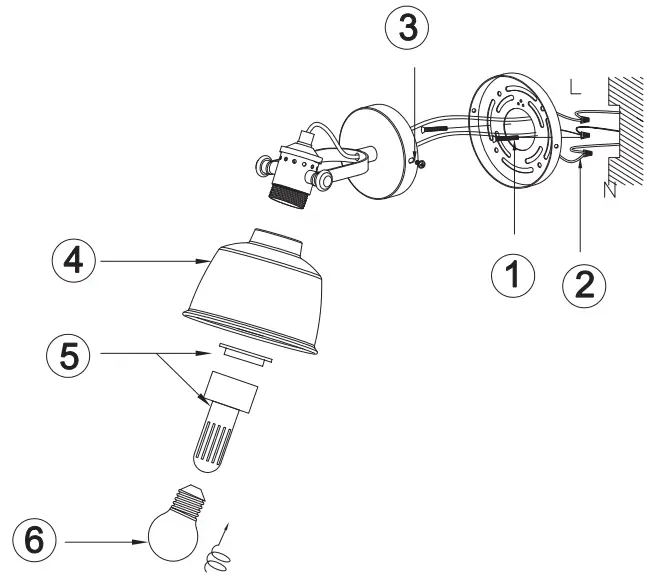 3
L
N
4
1
2
5
6