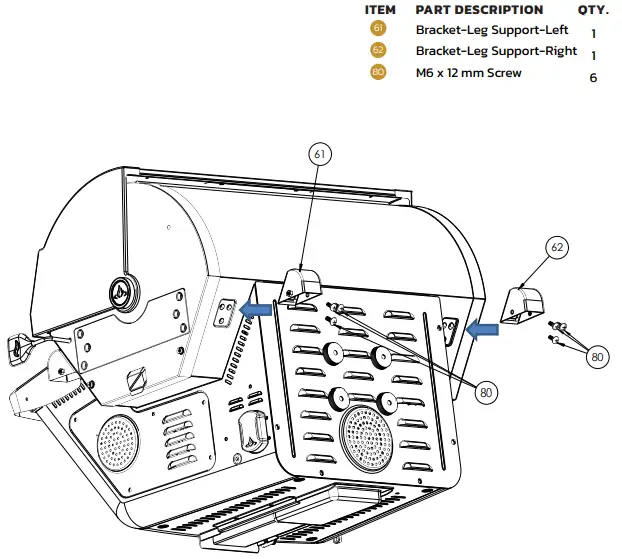 | ITEM | PART DESCRIPTION | QTY. |
|---|---|---|
| 61 | Bracket-Leg Support-Left | 1 |
| 62 | Bracket-Leg Support-Right | 1 |
| 80 | M6 x 12 mm Screw | 6 |

61

62

80

80