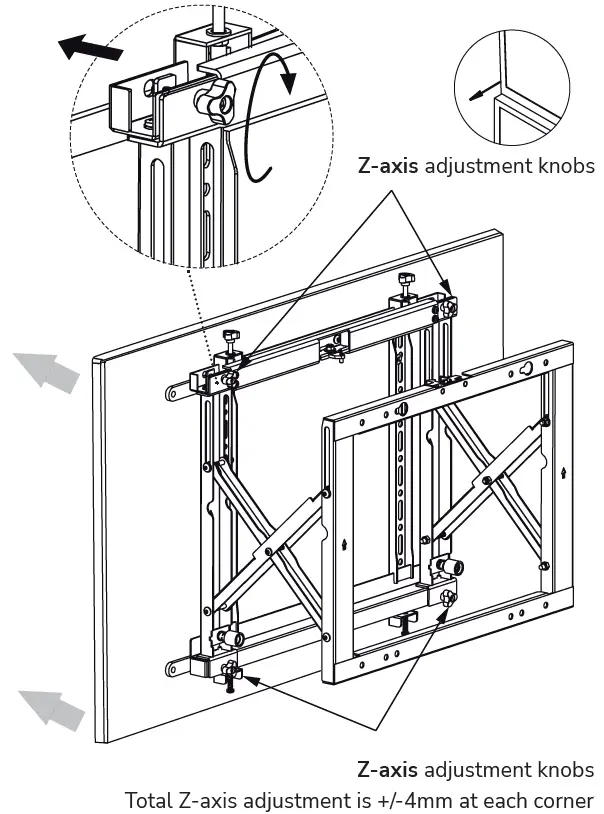 Z-axis adjustment knobs

Z-axis adjustment knobs
Total Z-axis adjustment is +/-4mm at each corner