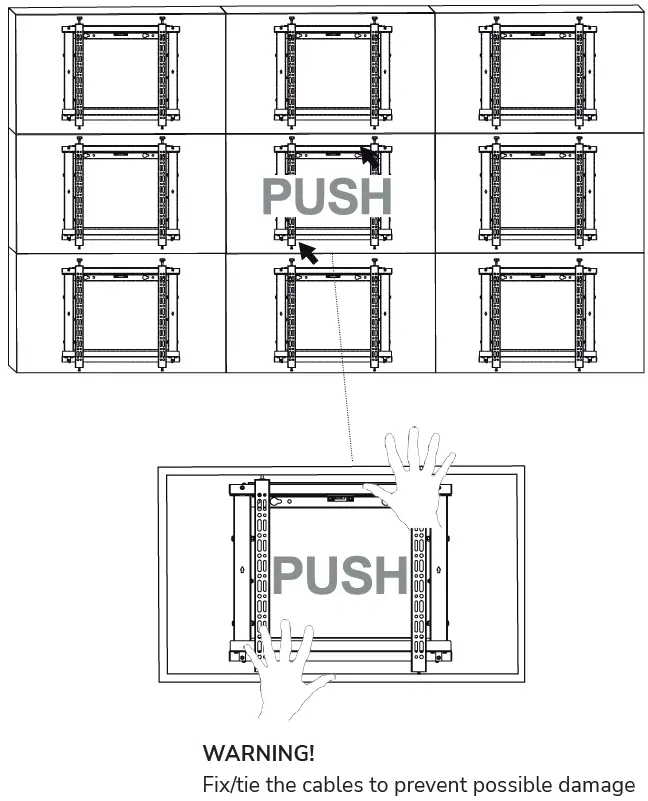 PUSH

PUSH

WARNING!
Fix/tie the cables to prevent possible damage