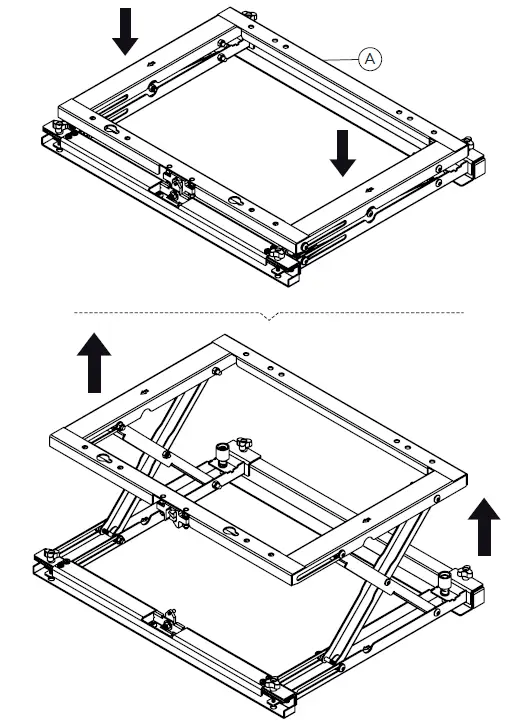 A