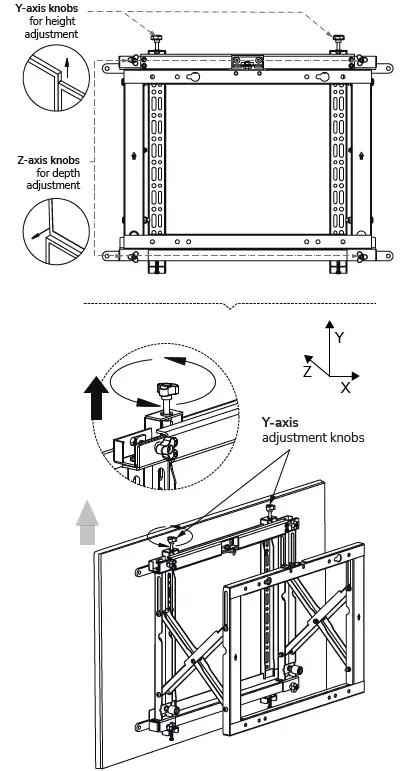 Y-axis knobs
for height
adjustment

Z-axis knobs
for depth
adjustment

Y

Z

X

Y-axis
adjustment knobs