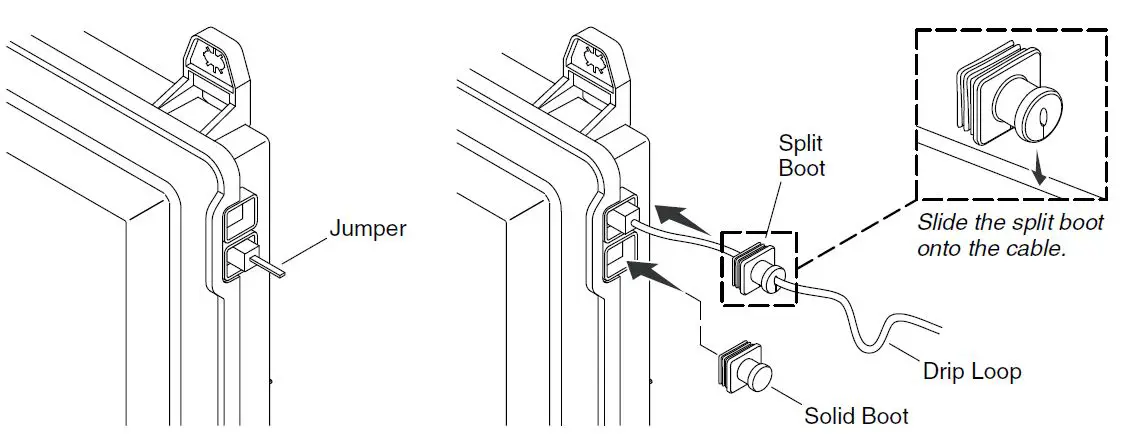 Jumper

Split Boot

Slide the split boot onto the cable.

Drip Loop

Solid Boot