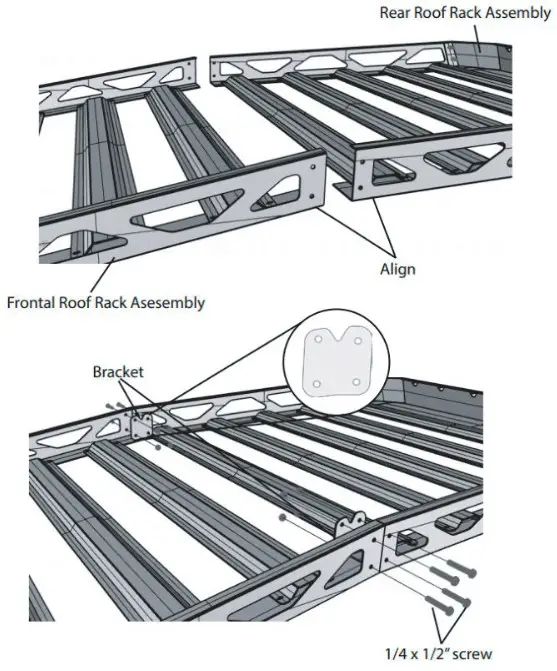 Rear Roof Rack Assembly

Align

Frontal Roof Rack Asesembly

Bracket

1/4 x 1/2" screw