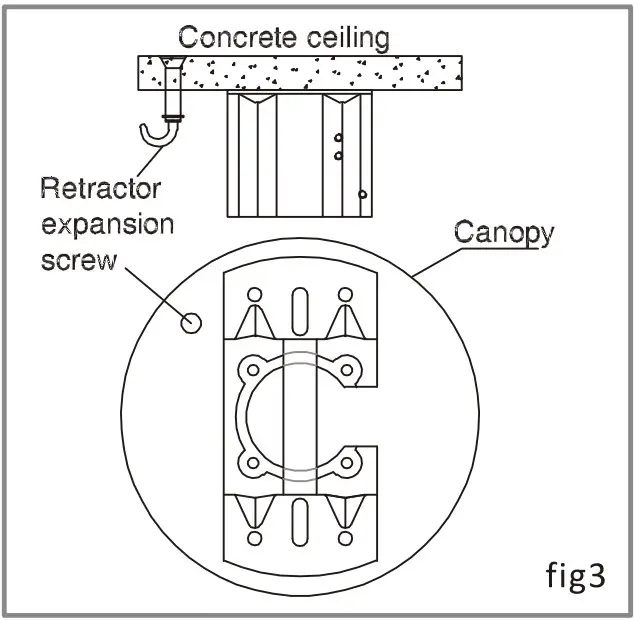 Concrete ceiling

Retractor expansion screw

Canopy

fig3