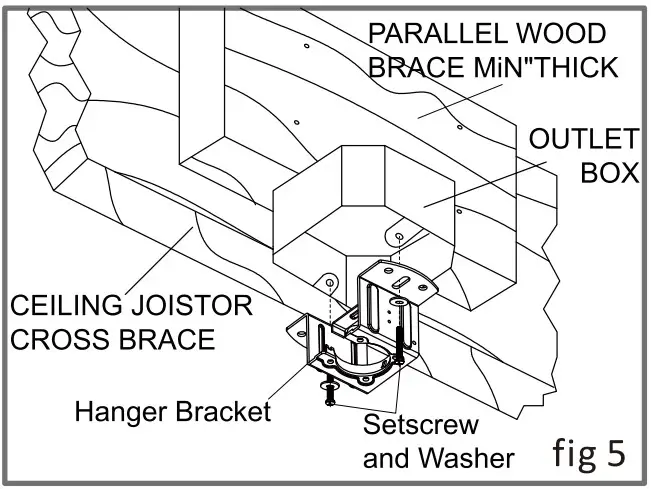 PARALLEL WOOD BRACE MiN"THICK

OUTLET BOX

CEILING JOISTOR CROSS BRACE

Hanger Bracket

Setscrew and Washer

fig 5