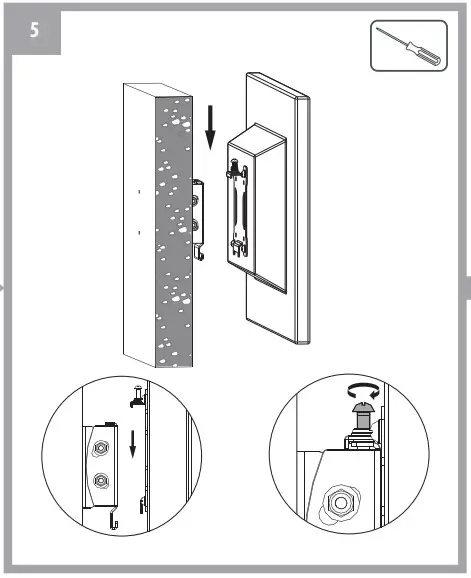 5