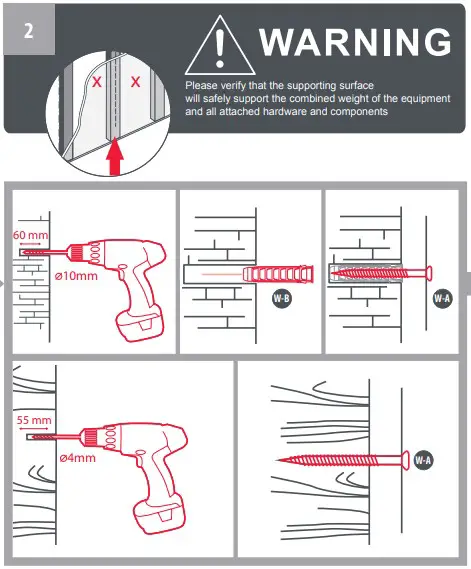 2

X X

WARNING

Please verify that the supporting surface will safely support the combined weight of the equipment and all attached hardware and components

60 mm

ø10mm

W-B

W-A

55 mm

ø4mm

W-A