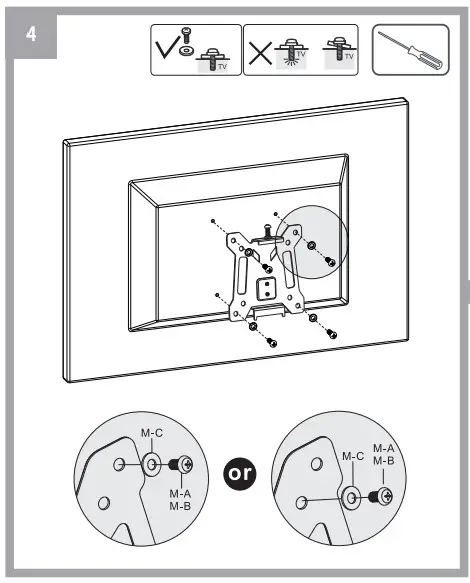 4

TV

TV

TV

M-C

M-A
M-B

or

M-C

M-A
M-B