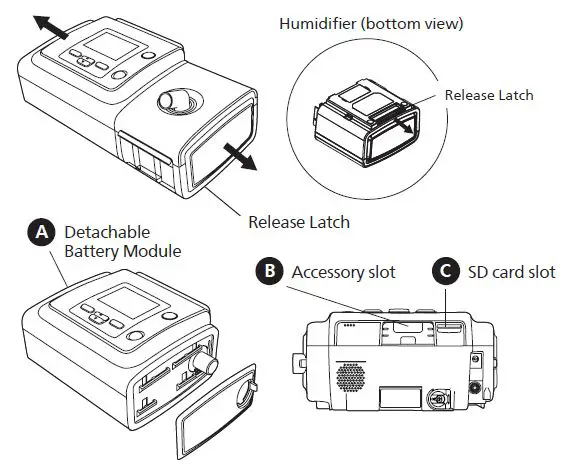 Humidifier (bottom view)

Release Latch

Release Latch

A Detachable Battery Module

B Accessory slot

C SD card slot