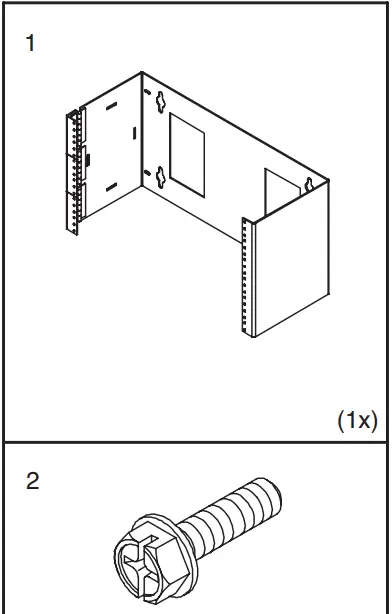 1

(1x)

2